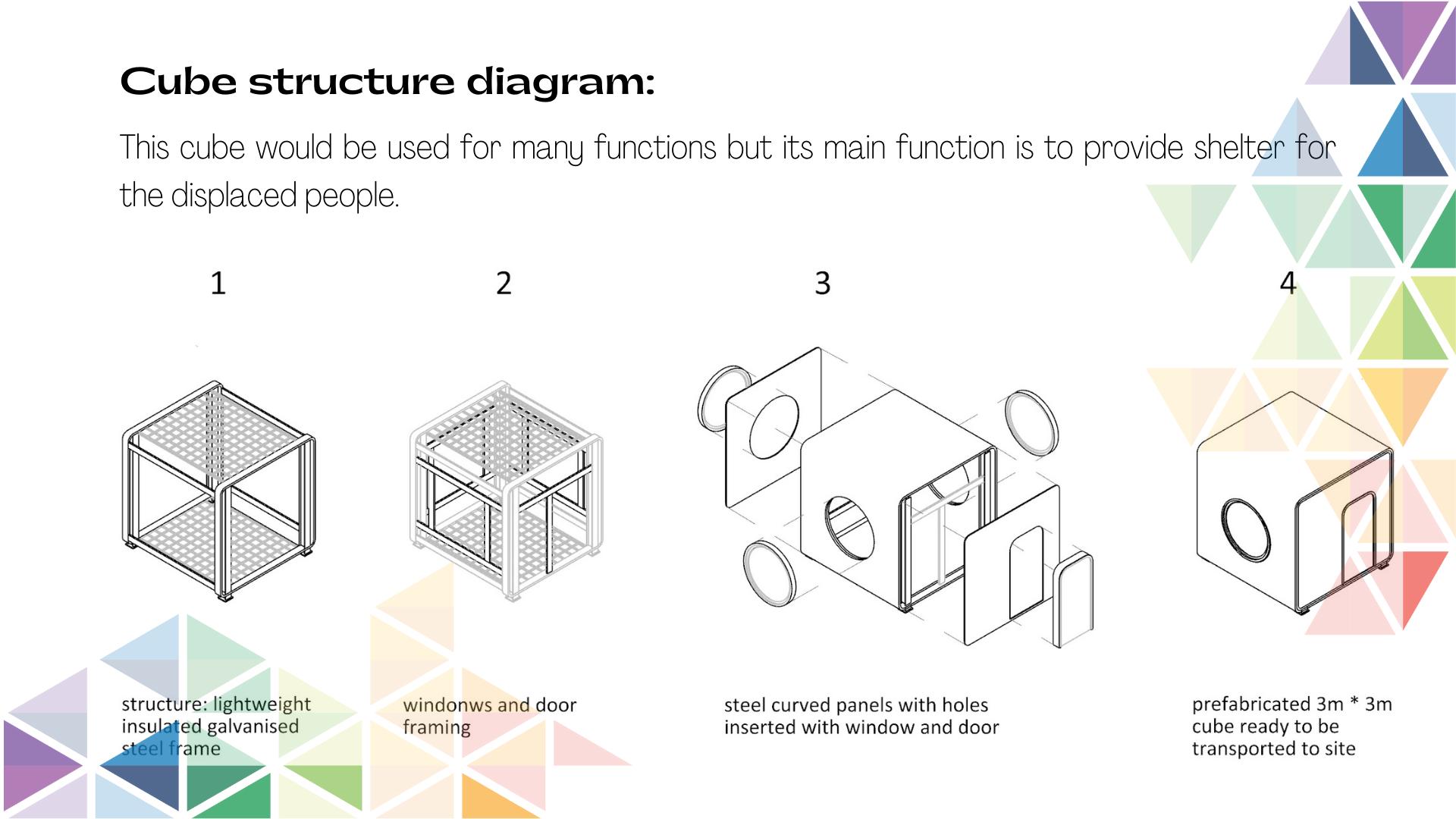 Cube structure diagram:

This cube would be used for many functions but its main function is to provide shelter for the displaced people.

1

2

3

4

structure: lightweight insulated galvanised steel frame

windonws and door framing

steel curved panels with holes inserted with window and door

prefabricated 3m * 3m cube ready to be transported to site