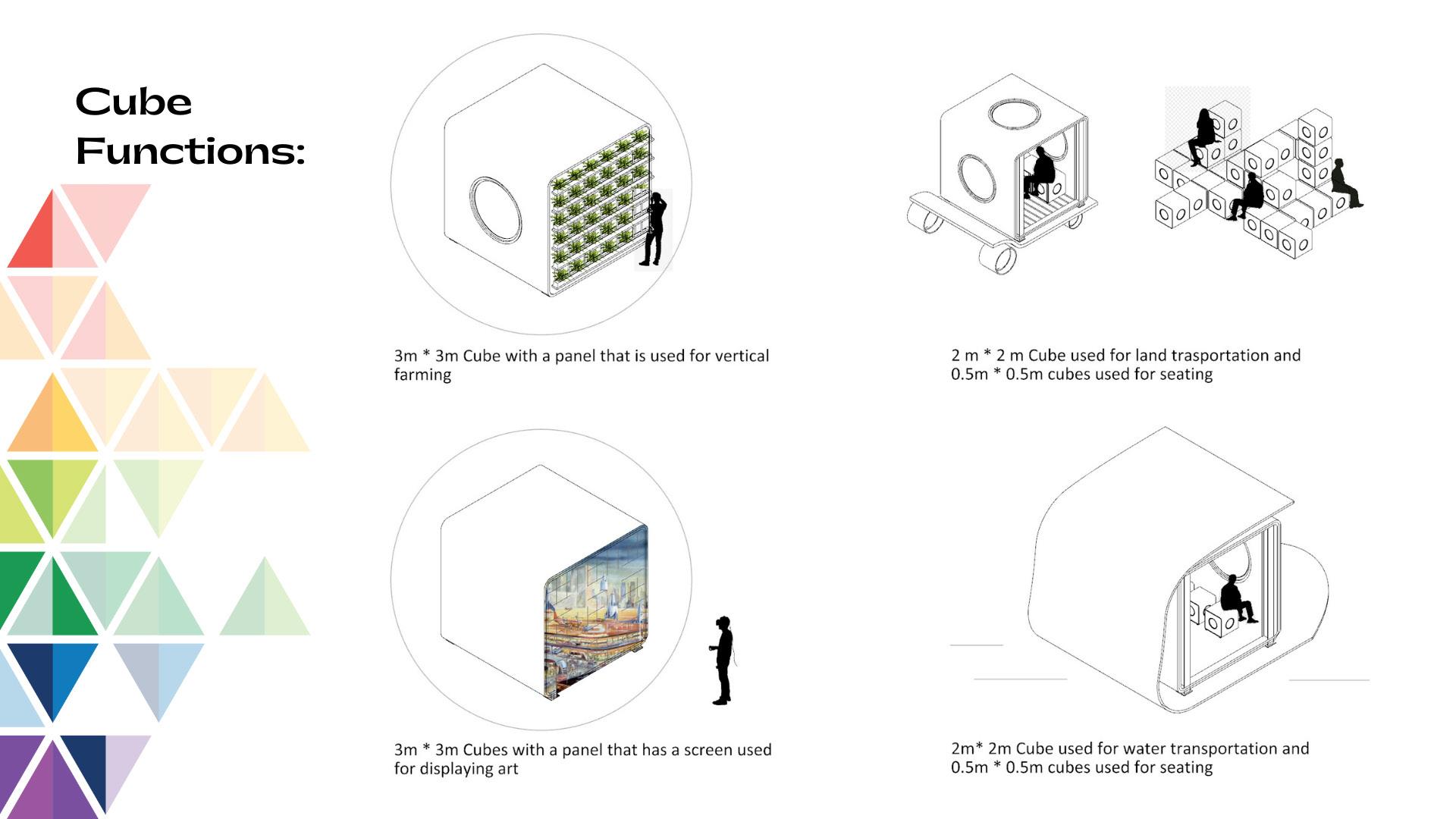 Cube Functions:

3m * 3m Cube with a panel that is used for vertical farming

2 m * 2 m Cube used for land trasportation and 0.5m * 0.5m cubes used for seating

3m * 3m Cubes with a panel that has a screen used for displaying art

2m* 2m Cube used for water transportation and 0.5m * 0.5m cubes used for seating