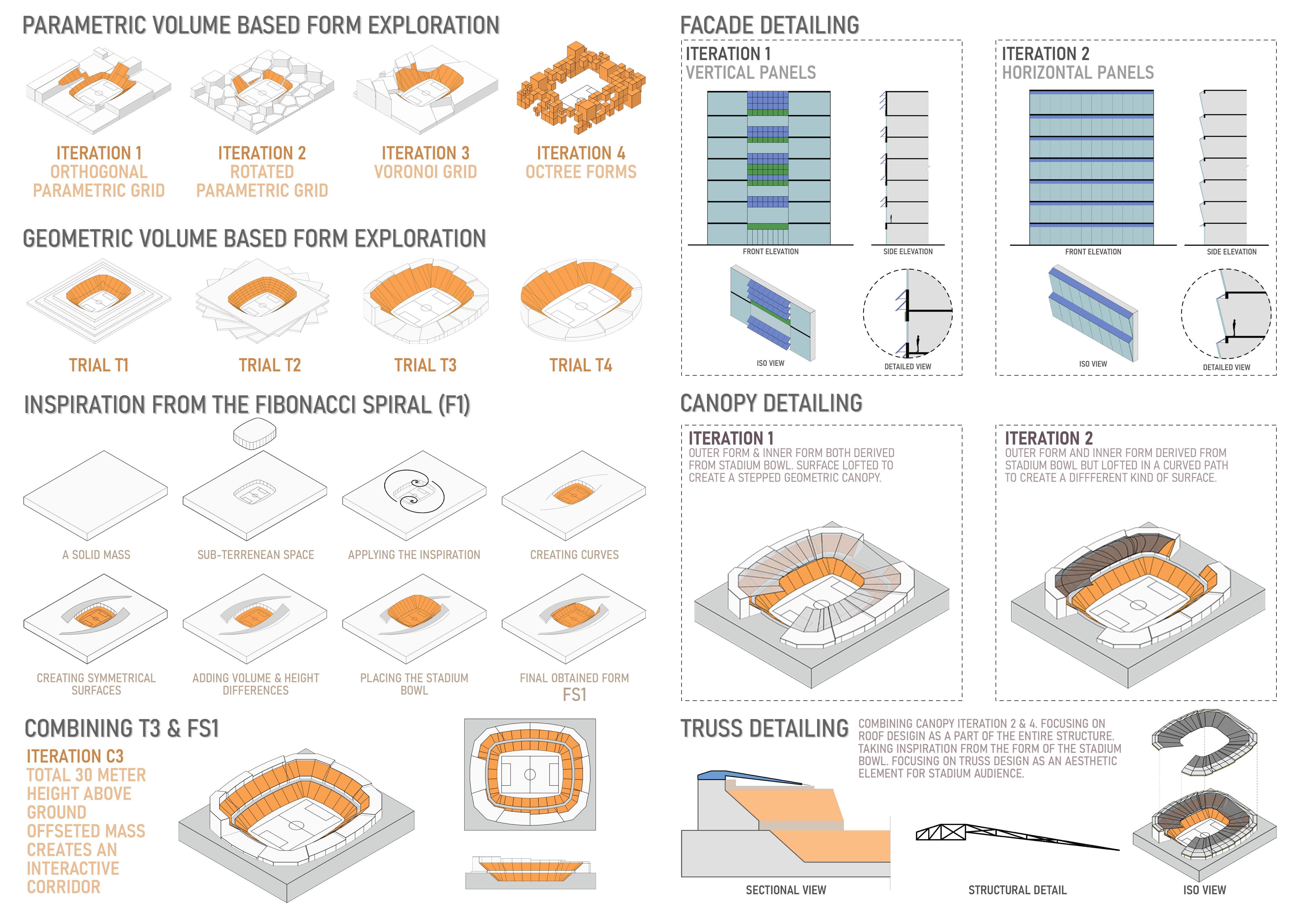 PARAMETRIC VOLUME BASED FORM EXPLORATION

ITERATION 1
ORTHOGONAL PARAMETRIC GRID

ITERATION 2
ROTATED PARAMETRIC GRID

ITERATION 3
VORONOI GRID

ITERATION 4
OCTREE FORMS

GEOMETRIC VOLUME BASED FORM EXPLORATION

TRIAL T1

TRIAL T2

TRIAL T3

TRIAL T4

INSPIRATION FROM THE FIBONACCI SPIRAL (F1)

A SOLID MASS

SUB-TERRENEAN SPACE

APPLYING THE INSPIRATION

CREATING CURVES

CREATING SYMMETRICAL SURFACES

ADDING VOLUME & HEIGHT DIFFERENCES

PLACING THE STADIUM BOWL

FINAL OBTAINED FORM
FS1

COMBINING T3 & FS1

ITERATION C3
TOTAL 30 METER HEIGHT ABOVE GROUND
OFFSETED MASS CREATES AN INTERACTIVE CORRIDOR

FACADE DETAILING

ITERATION 1
VERTICAL PANELS

FRONT ELEVATION

SIDE ELEVATION

ISO VIEW

DETAILED VIEW

ITERATION 2
HORIZONTAL PANELS

FRONT ELEVATION

SIDE ELEVATION

ISO VIEW

DETAILED VIEW

CANOPY DETAILING

ITERATION 1
OUTER FORM & INNER FORM BOTH DERIVED FROM STADIUM BOWL. SURFACE LOFTED TO CREATE A STEPPED GEOMETRIC CANOPY.

ITERATION 2
OUTER FORM AND INNER FORM DERIVED FROM STADIUM BOWL BUT LOFTED IN A CURVED PATH TO CREATE A DIFFFERENT KIND OF SURFACE.

TRUSS DETAILING

COMBINING CANOPY ITERATION 2 & 4. FOCUSING ON ROOF DESIGN AS A PART OF THE ENTIRE STRUCTURE. TAKING INSPIRATION FROM THE FORM OF THE STADIUM BOWL. FOCUSING ON TRUSS DESIGN AS AN AESTHETIC ELEMENT FOR STADIUM AUDIENCE.

SECTIONAL VIEW

STRUCTURAL DETAIL

ISO VIEW