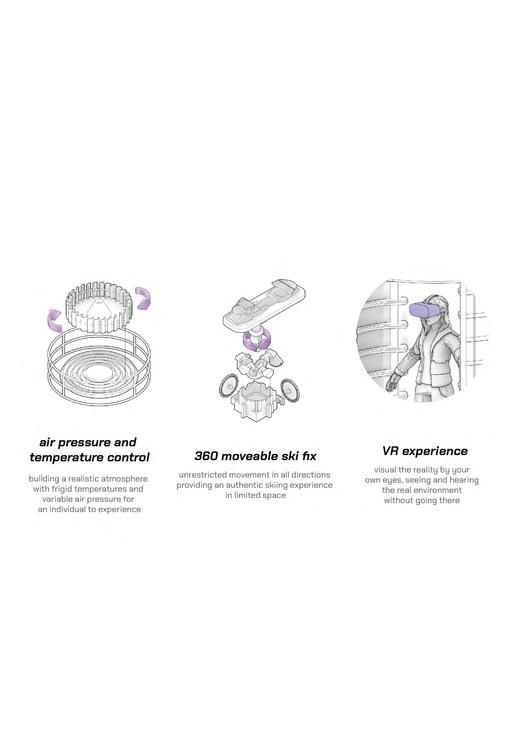 air pressure and temperature control

building a realistic atmosphere with frigid temperatures and variable air pressure for an individual to experience

360 moveable ski fix

unrestricted movement in all directions providing an authentic skiing experience in limited space

VR experience

visual the reality by your own eyes, seeing and hearing the real environment without going there