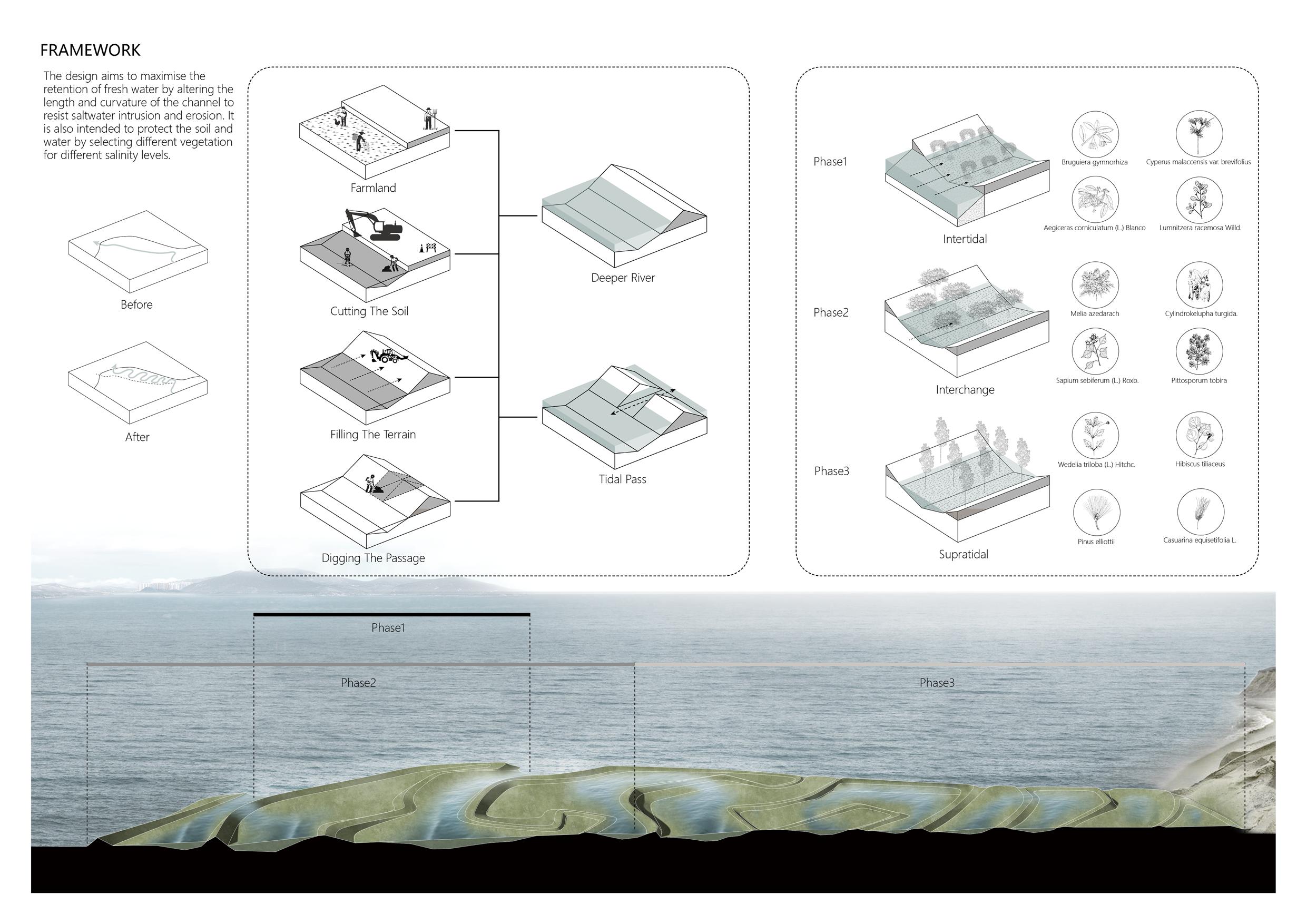 FRAMEWORK

The design aims to maximise the retention of fresh water by altering the length and curvature of the channel to resist saltwater intrusion and erosion. It is also intended to protect the soil and water by selecting different vegetation for different salinity levels.

Before

After

Farmland

Cutting The Soil

Filling The Terrain

Digging The Passage

Deeper River

Tidal Pass

Phase1

Intertidal

Bruguiera gymnorhiza

Cyperus malaccensis var. brevifolius

Aegiceras corniculatum (L.) Blanco

Lumnitzera racemosa Willd.

Phase2

Interchange

Melia azedarach

Cylindrokelupha turgida.

Sapium sebiferum (L.) Roxb.

Pittosporum tobira

Phase3

Supratidal

Wedelia triloba (L.) Hitchc.

Hibiscus tiliaceus

Pinus elliottii

Casuarina equisetifolia L.

Phase1

Phase2

Phase3