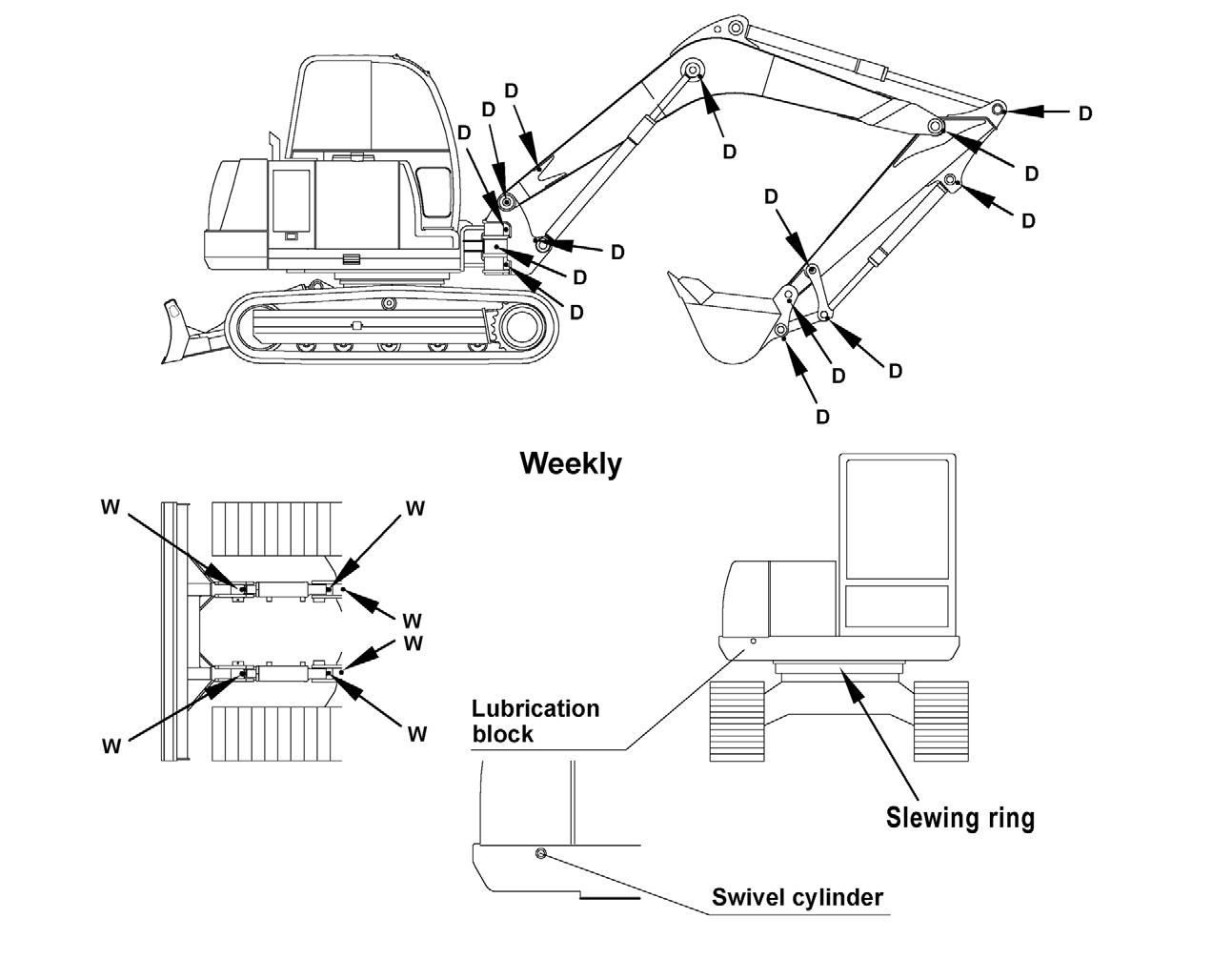 D
D
D
D
D
D
D
D
D
D
D
D
D
D
D

Weekly

W
W
W
W
W
W

Lubrication block

Slewing ring

Swivel cylinder