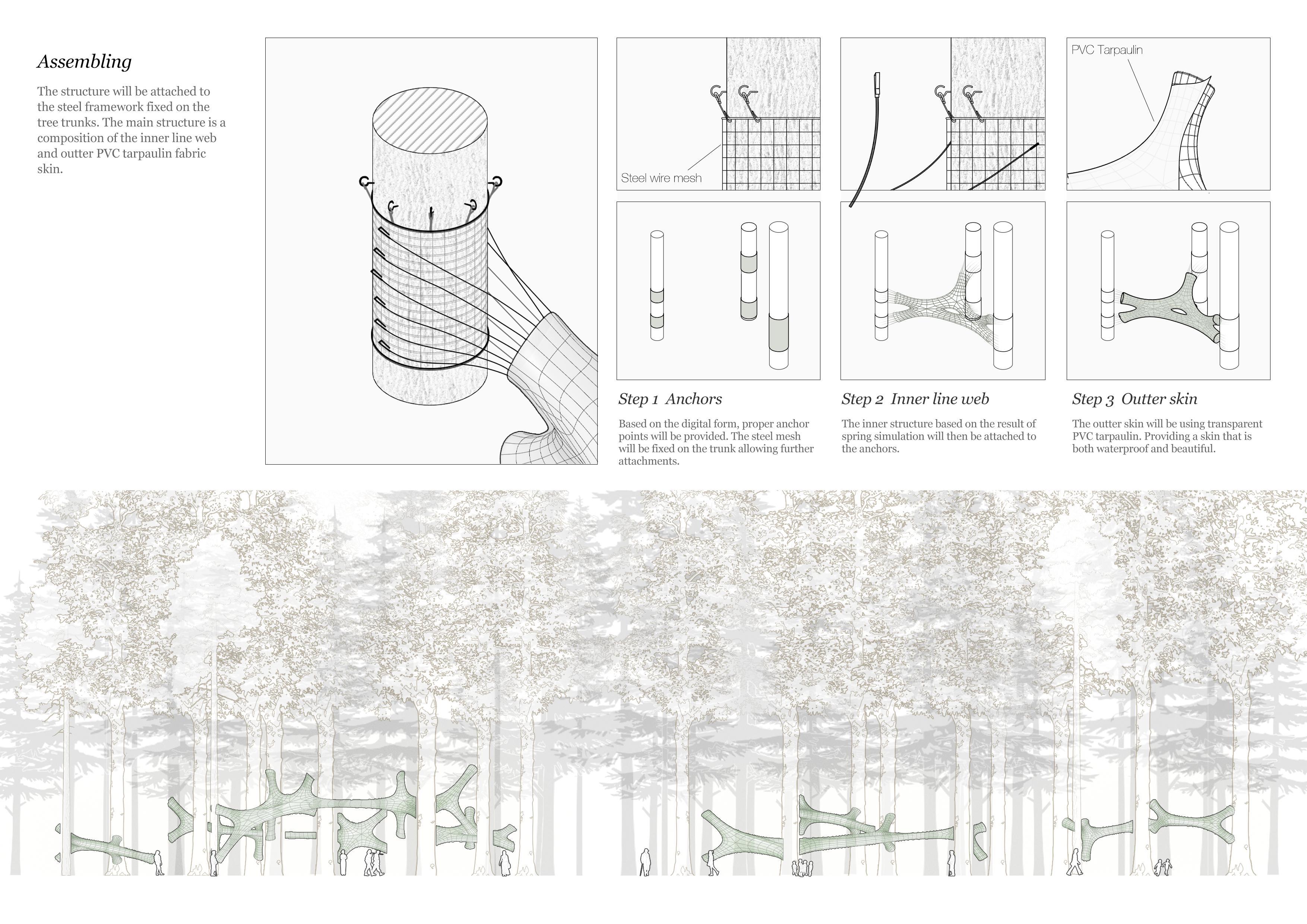 Assembling

The structure will be attached to the steel framework fixed on the tree trunks. The main structure is a composition of the inner line web and outter PVC tarpaulin fabric skin.

Steel wire mesh

PVC Tarpaulin

Step 1 Anchors

Based on the digital form, proper anchor points will be provided. The steel mesh will be fixed on the trunk allowing further attachments.

Step 2 Inner line web

The inner structure based on the result of spring simulation will then be attached to the anchors.

Step 3 Outter skin

The outter skin will be using transparent PVC tarpaulin. Providing a skin that is both waterproof and beautiful.