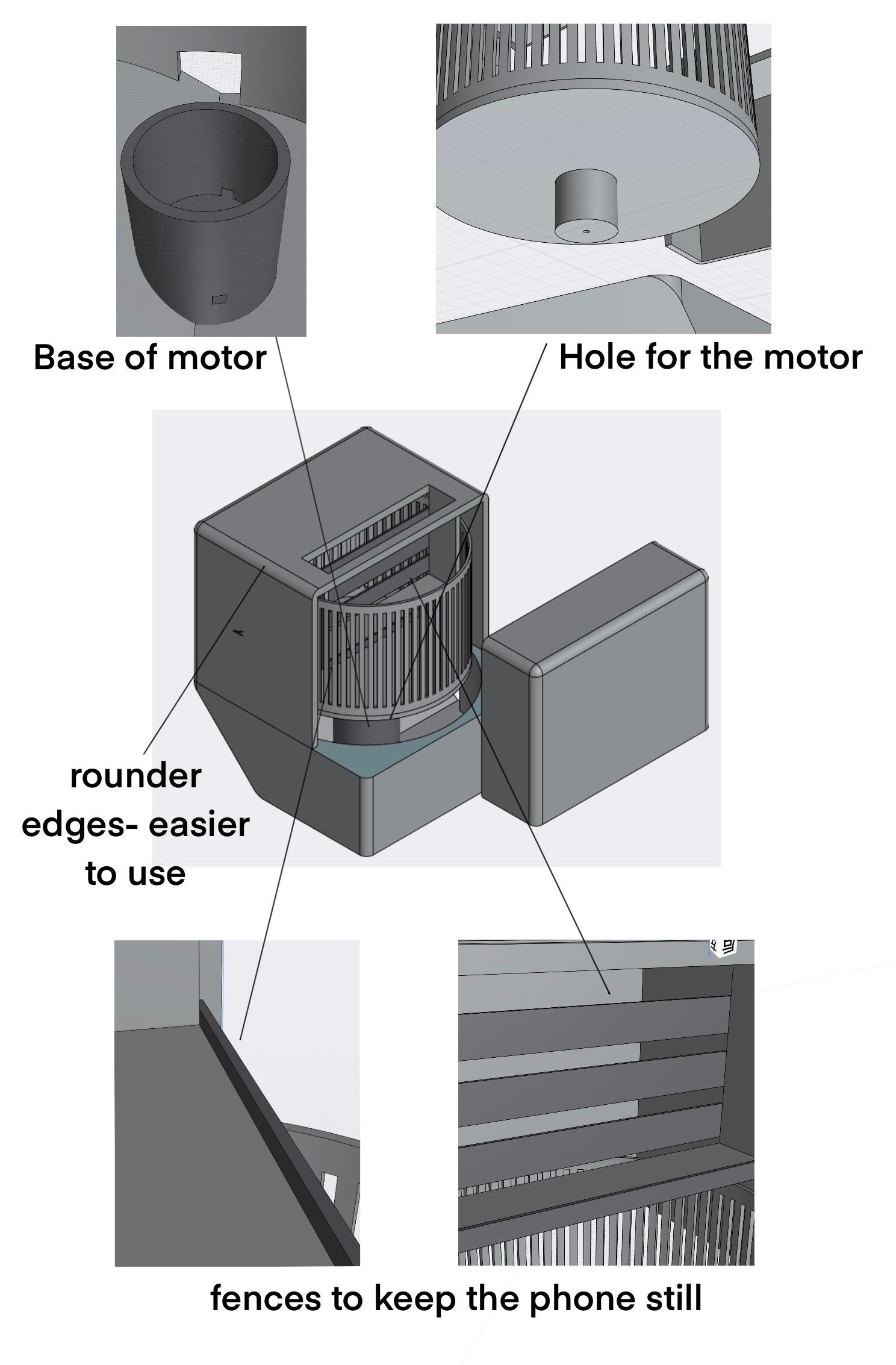 Base of motor

Hole for the motor

rounder edges- easier to use

fences to keep the phone still