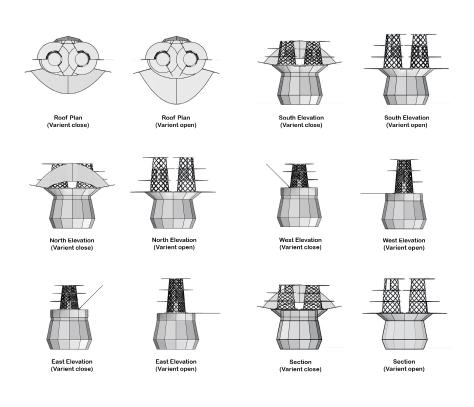 Roof Plan
(Varient close)

Roof Plan
(Varient open)

South Elevation
(Varient close)

South Elevation
(Varient open)

North Elevation
(Varient close)

North Elevation
(Varient open)

West Elevation
(Varient close)

West Elevation
(Varient open)

East Elevation
(Varient close)

East Elevation
(Varient open)

Section
(Varient close)

Section
(Varient open)