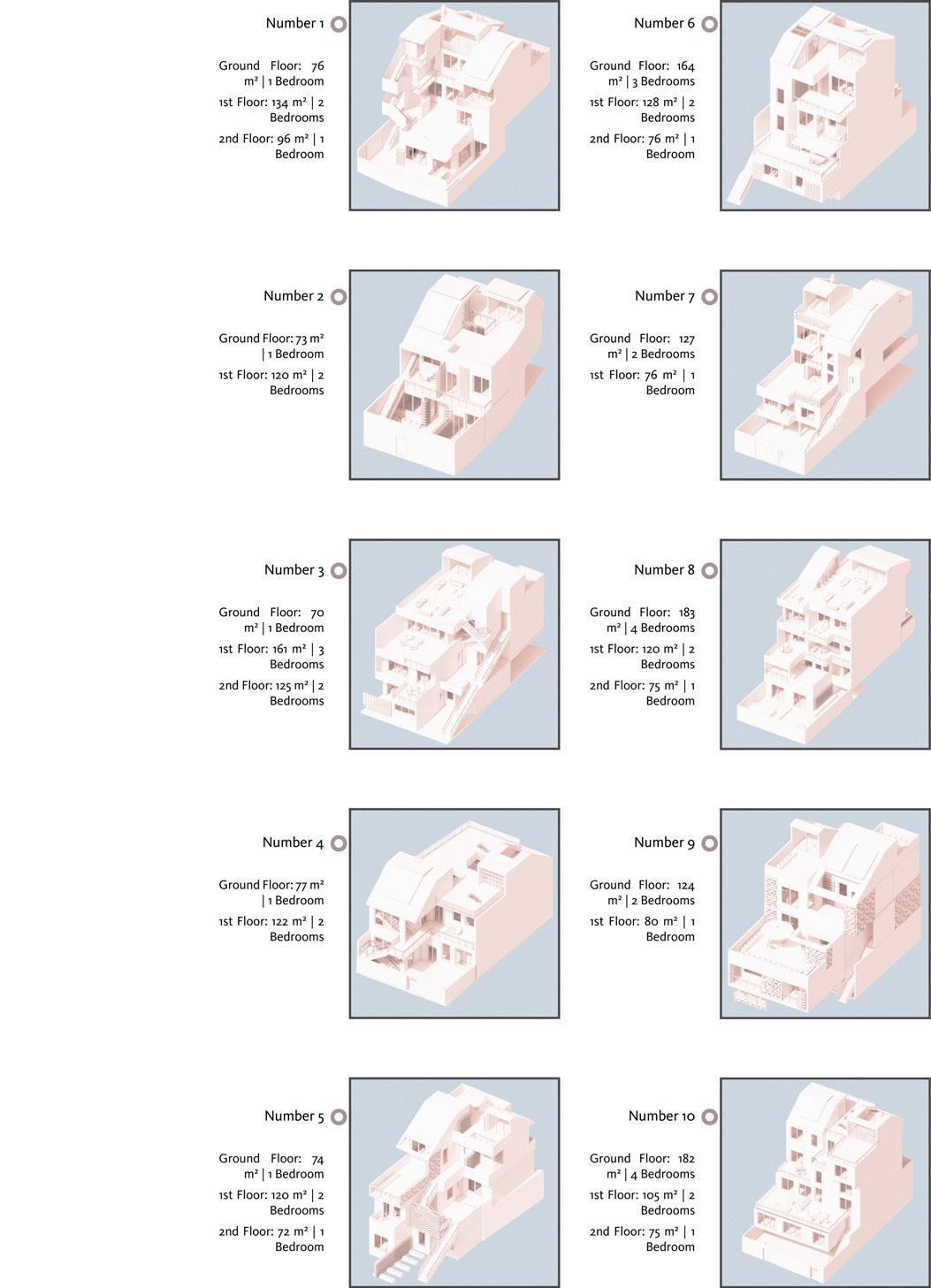 Number 1

Ground Floor: 76 m² | 1 Bedroom

1st Floor: 134 m² | 2 Bedrooms

2nd Floor: 96 m² | 1 Bedroom

Number 2

Ground Floor: 73 m² | 1 Bedroom

1st Floor: 120 m² | 2 Bedrooms

Number 3

Ground Floor: 70 m² | 1 Bedroom

1st Floor: 161 m² | 3 Bedrooms

2nd Floor: 125 m² | 2 Bedrooms

Number 4

Ground Floor: 77 m² | 1 Bedroom

1st Floor: 122 m² | 2 Bedrooms

Number 5

Ground Floor: 74 m² | 1 Bedroom

1st Floor: 120 m² | 2 Bedrooms

2nd Floor: 72 m² | 1 Bedroom

Number 6

Ground Floor: 164 m² | 3 Bedrooms

1st Floor: 128 m² | 2 Bedrooms

2nd Floor: 76 m² | 1 Bedroom

Number 7

Ground Floor: 127 m² | 2 Bedrooms

1st Floor: 76 m² | 1 Bedroom

Number 8

Ground Floor: 183 m² | 4 Bedrooms

1st Floor: 120 m² | 2 Bedrooms

2nd Floor: 75 m² | 1 Bedroom

Number 9

Ground Floor: 124 m² | 2 Bedrooms

1st Floor: 80 m² | 1 Bedroom

Number 10

Ground Floor: 182 m² | 4 Bedrooms

1st Floor: 105 m² | 2 Bedrooms

2nd Floor: 75 m² | 1 Bedroom