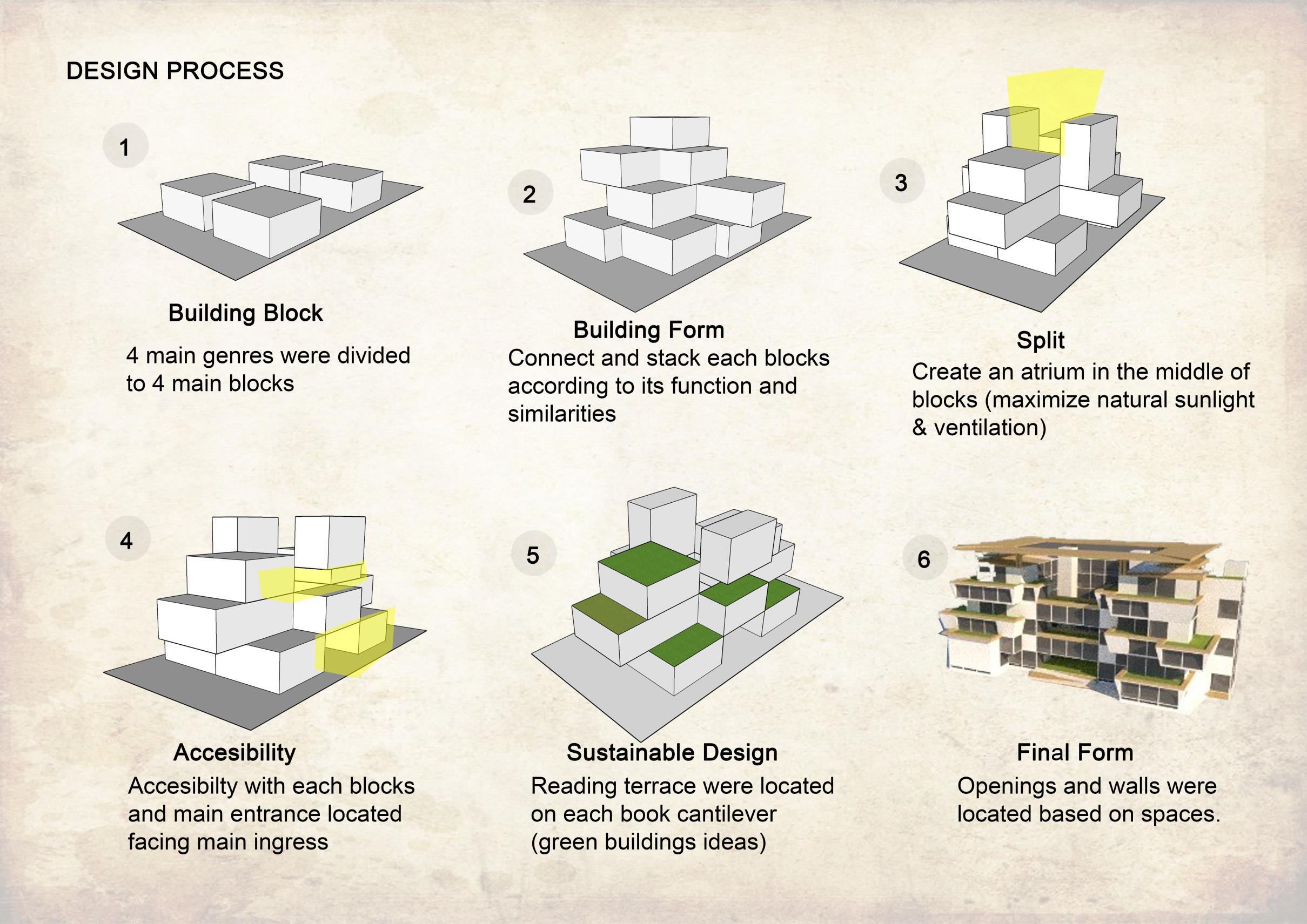 DESIGN PROCESS

1

Building Block

4 main genres were divided to 4 main blocks

2

Building Form

Connect and stack each blocks according to its function and similarities

3

Split

Create an atrium in the middle of blocks (maximize natural sunlight & ventilation)

4

Accesibility

Accesibilty with each blocks and main entrance located facing main ingress

5

Sustainable Design

Reading terrace were located on each book cantilever (green buildings ideas)

6

Final Form

Openings and walls were located based on spaces.