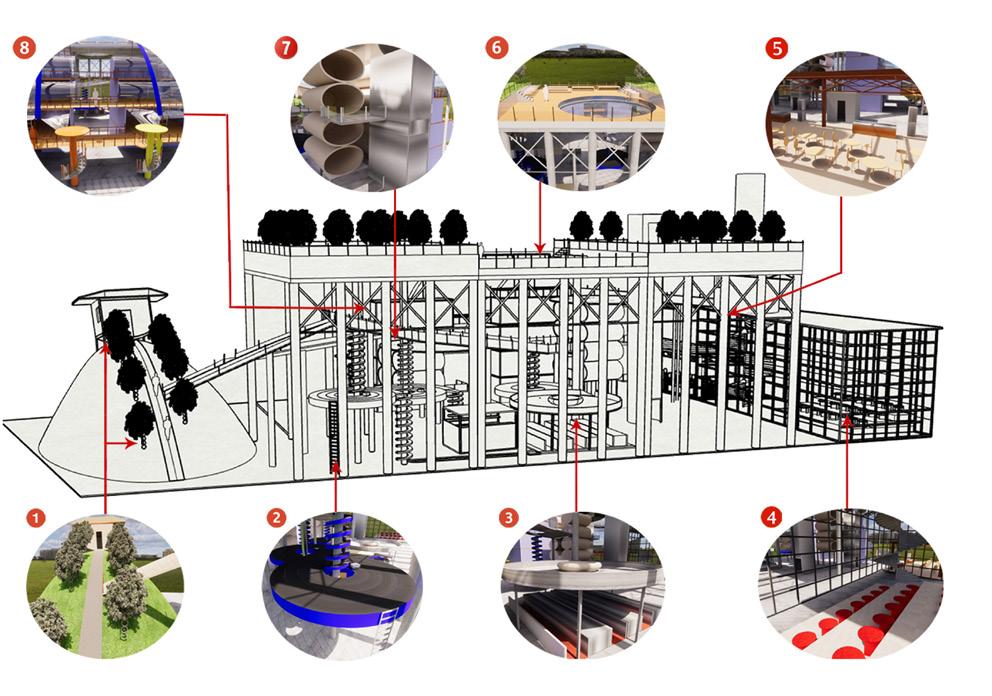 8
7
6
5
1
2
3
4