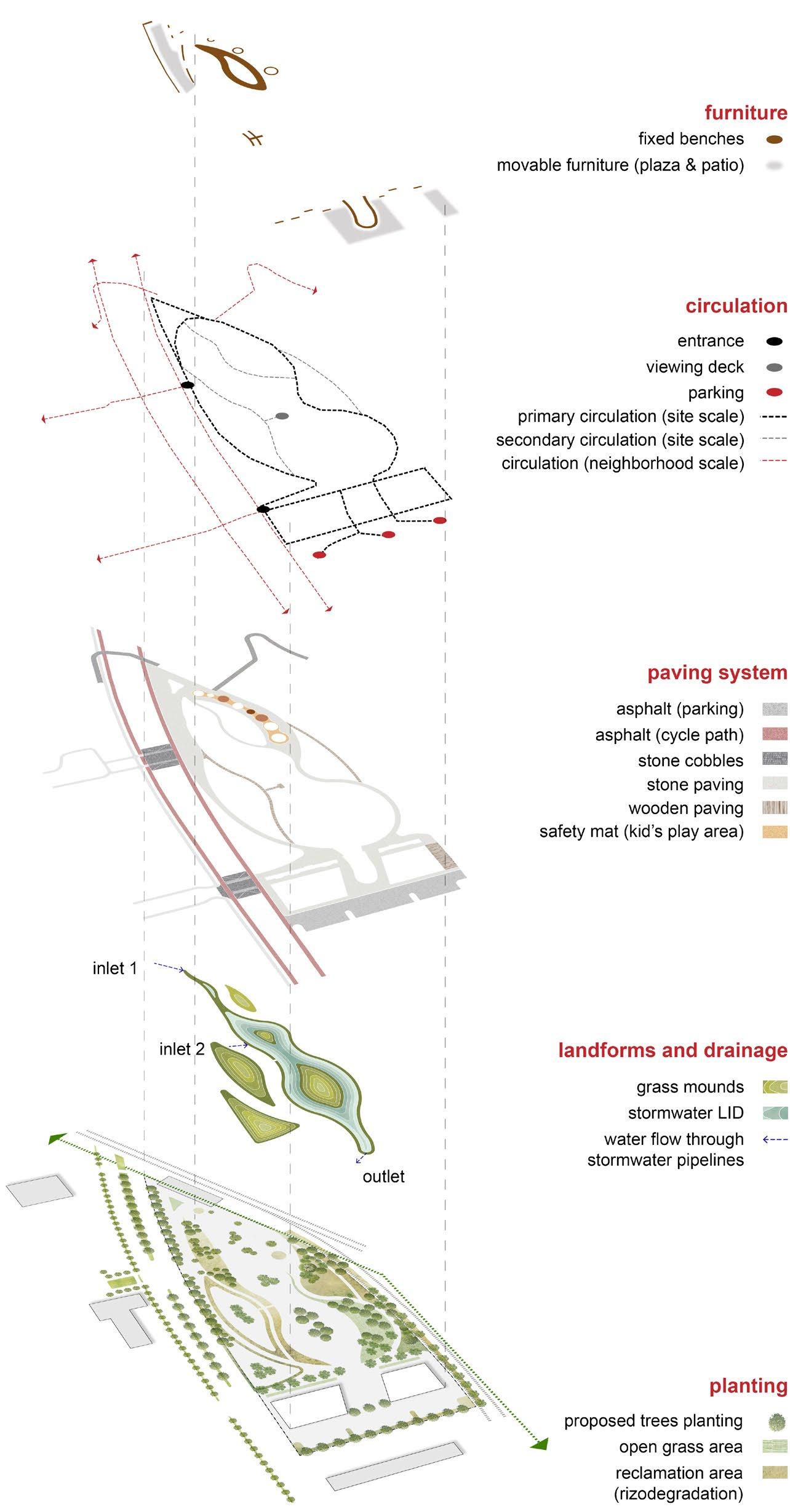 furniture
fixed benches
movable furniture (plaza & patio)

circulation
entrance
viewing deck
parking
primary circulation (site scale)
secondary circulation (site scale)
circulation (neighborhood scale)

paving system
asphalt (parking)
asphalt (cycle path)
stone cobbles
stone paving
wooden paving
safety mat (kid's play area)

inlet 1
inlet 2
outlet

landforms and drainage
grass mounds
stormwater LID
water flow through stormwater pipelines

planting
proposed trees planting
open grass area
reclamation area (rizodegradation)