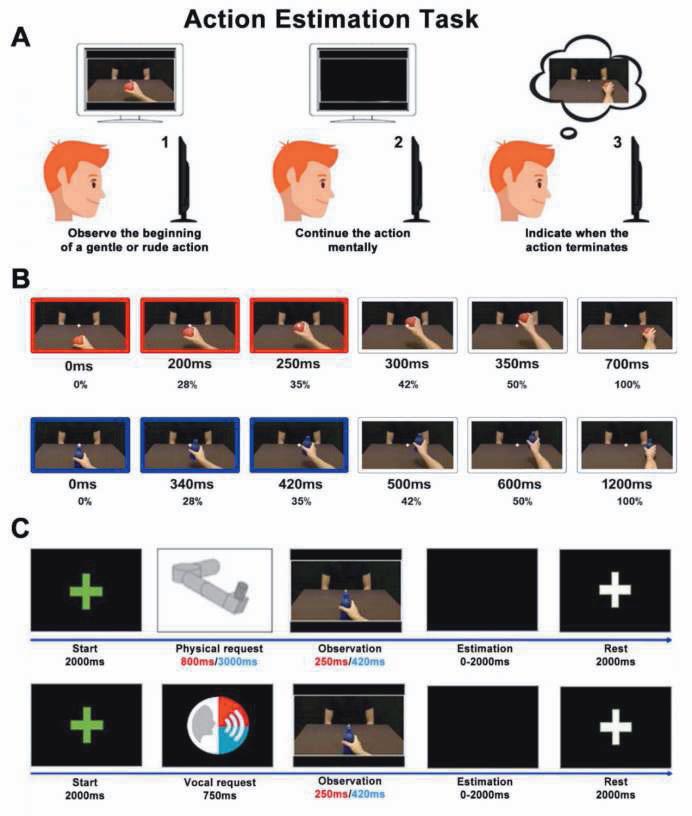 Action Estimation Task

A

1
Observe the beginning of a gentle or rude action

2
Continue the action mentally

3
Indicate when the action terminates

B

0ms
0%

200ms
28%

250ms
35%

300ms
42%

350ms
50%

700ms
100%

0ms
0%

340ms
28%

420ms
35%

500ms
42%

600ms
50%

1200ms
100%

C

Start
2000ms

Physical request
800ms/3000ms

Observation
250ms/420ms

Estimation
0-2000ms

Rest
2000ms

Start
2000ms

Vocal request
750ms

Observation
250ms/420ms

Estimation
0-2000ms

Rest
2000ms