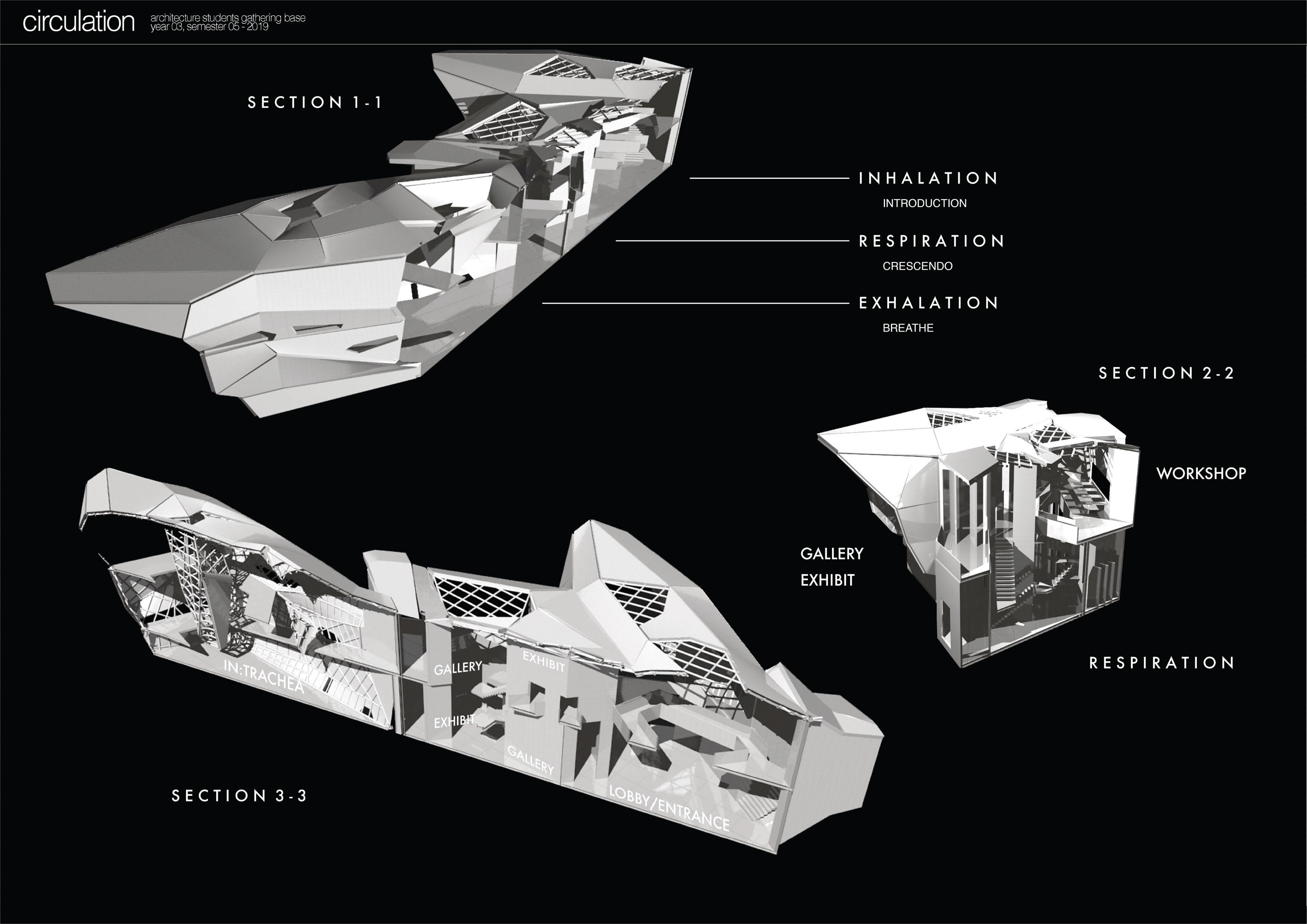 circulation architecture students gathering base
year 03, semester 05 - 2019

SECTION 1-1

INHALATION
INTRODUCTION

RESPIRATION
CRESCENDO

EXHALATION
BREATHE

SECTION 2-2

WORKSHOP

GALLERY
EXHIBIT

RESPIRATION

IN:TRACHEA

GALLERY

EXHIBIT

EXHIBIT

GALLERY

LOBBY/ENTRANCE

SECTION 3-3