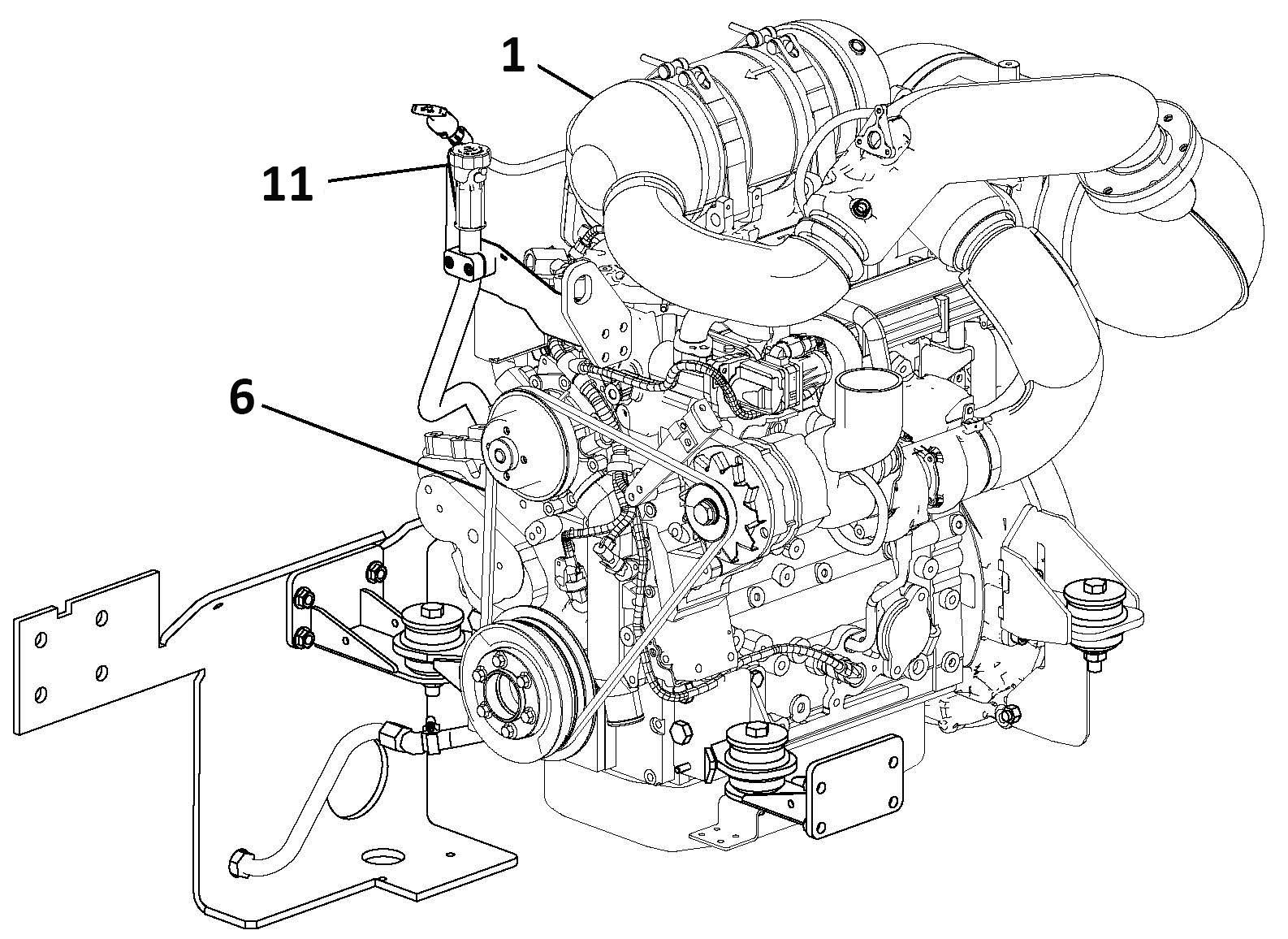 1
11
6