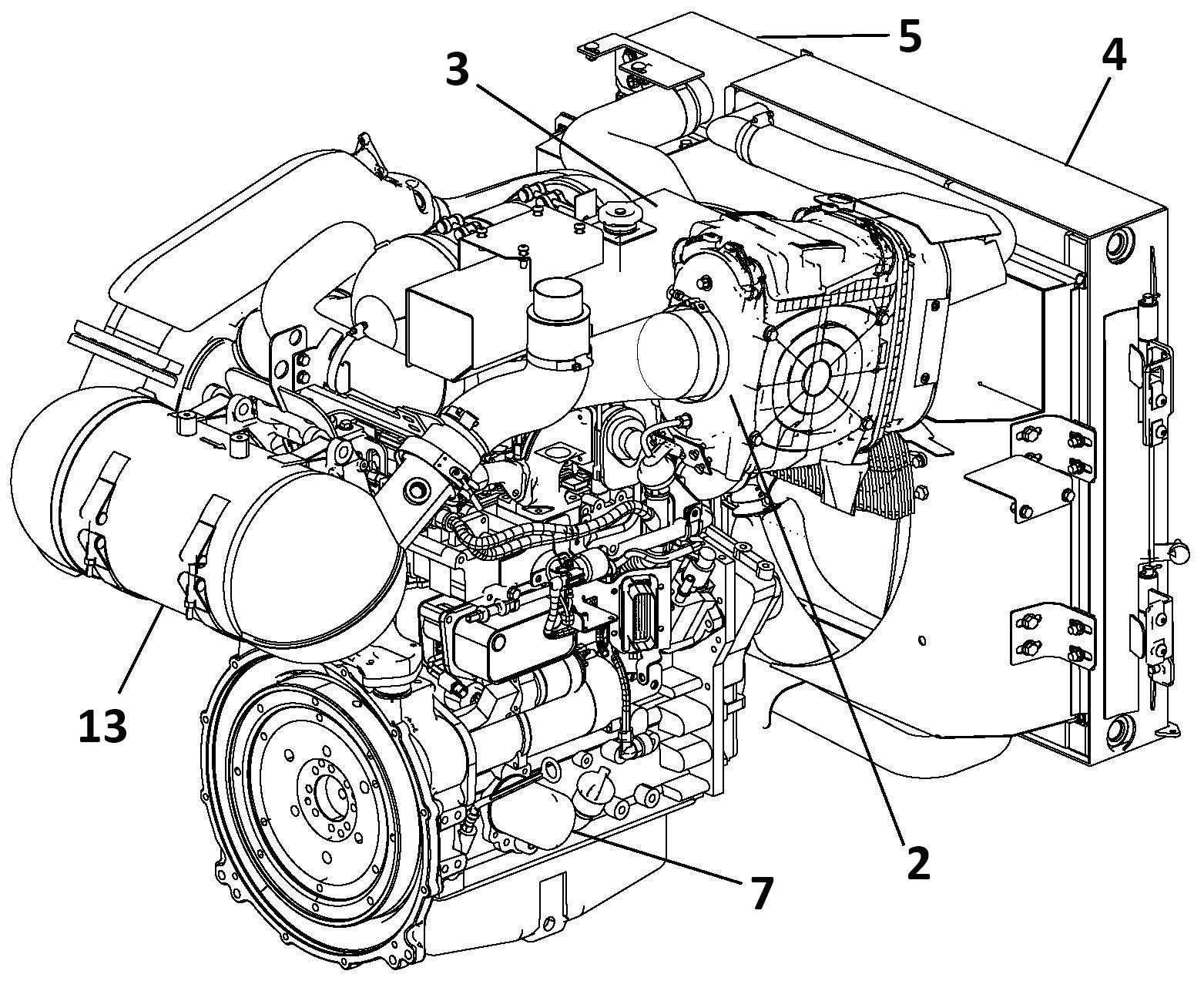 5
4
3
13
2
7