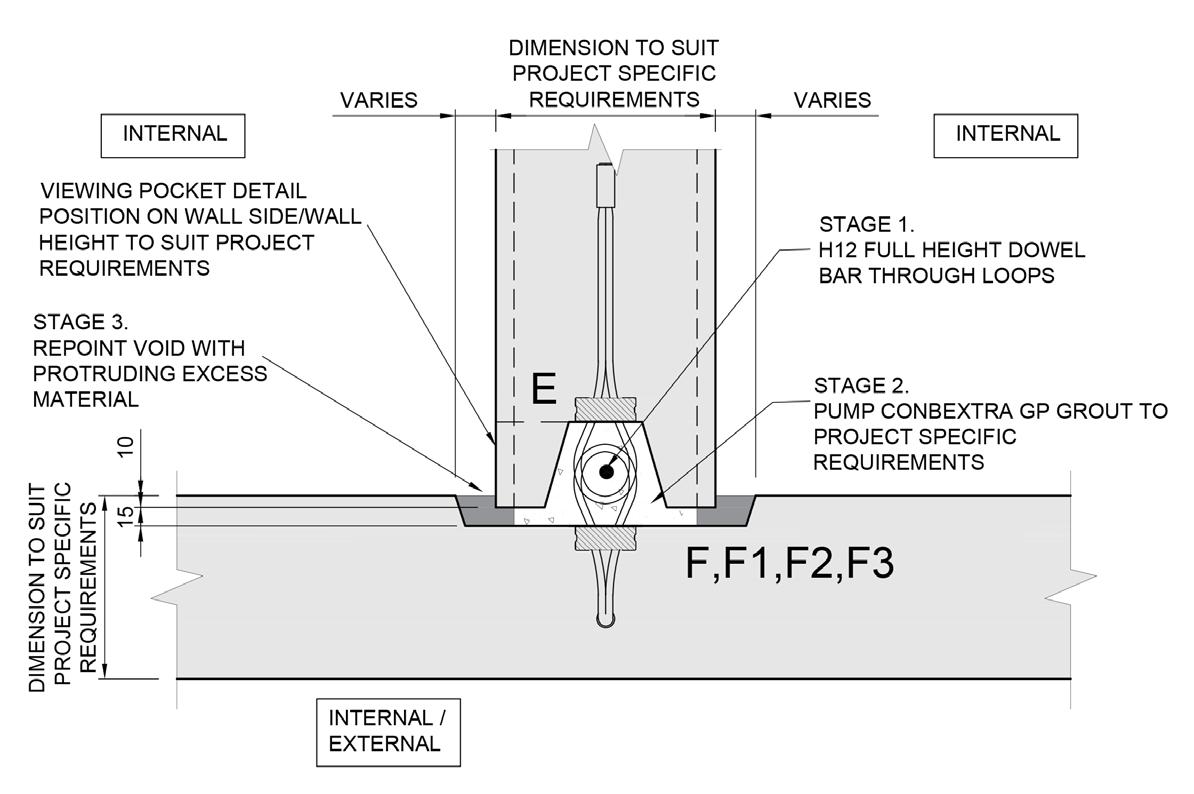 DIMENSION TO SUIT PROJECT SPECIFIC REQUIREMENTS

VARIES

VARIES

INTERNAL

INTERNAL

VIEWING POCKET DETAIL POSITION ON WALL SIDE/WALL HEIGHT TO SUIT PROJECT REQUIREMENTS

STAGE 1. H12 FULL HEIGHT DOWEL BAR THROUGH LOOPS

STAGE 3. REPOINT VOID WITH PROTRUDING EXCESS MATERIAL

E

STAGE 2. PUMP CONBEXTRA GP GROUT TO PROJECT SPECIFIC REQUIREMENTS

10

15

DIMENSION TO SUIT PROJECT SPECIFIC REQUIREMENTS

F,F1,F2,F3

INTERNAL / EXTERNAL