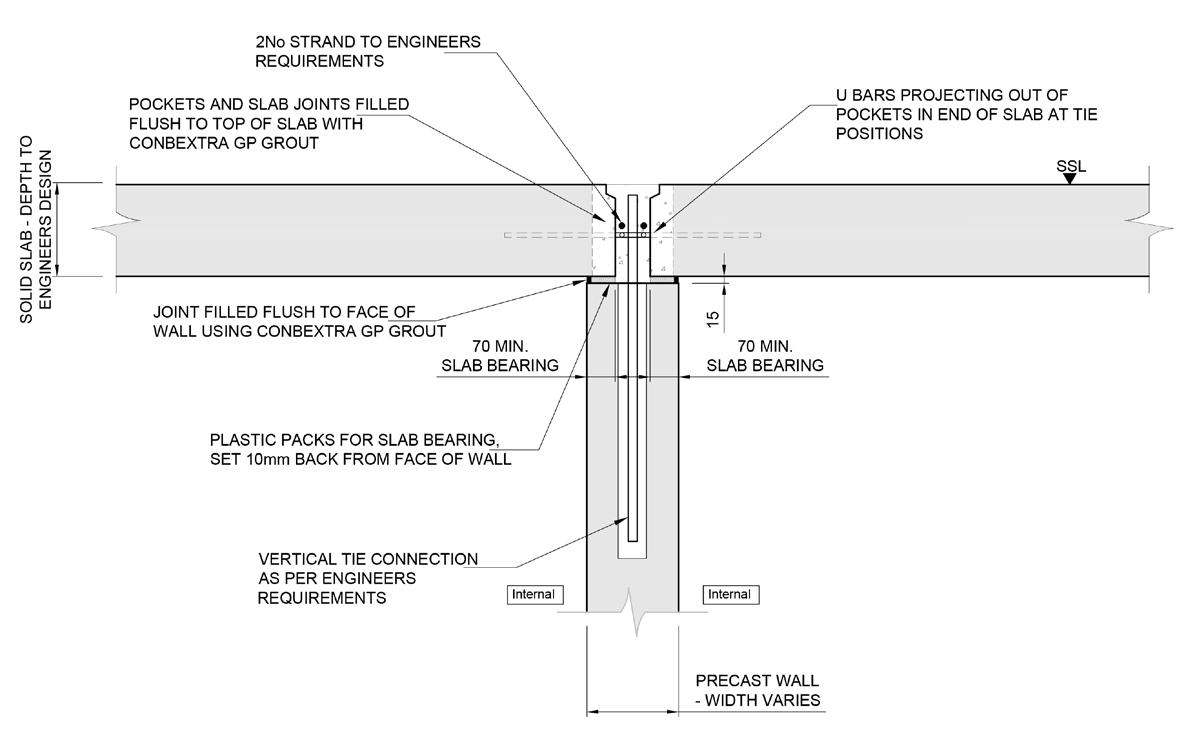 2No STRAND TO ENGINEERS REQUIREMENTS

POCKETS AND SLAB JOINTS FILLED FLUSH TO TOP OF SLAB WITH CONBEXTRA GP GROUT

U BARS PROJECTING OUT OF POCKETS IN END OF SLAB AT TIE POSITIONS

SSL

SOLID SLAB - DEPTH TO ENGINEERS DESIGN

JOINT FILLED FLUSH TO FACE OF WALL USING CONBEXTRA GP GROUT

15

70 MIN. SLAB BEARING

70 MIN. SLAB BEARING

PLASTIC PACKS FOR SLAB BEARING, SET 10mm BACK FROM FACE OF WALL

VERTICAL TIE CONNECTION AS PER ENGINEERS REQUIREMENTS

Internal

Internal

PRECAST WALL - WIDTH VARIES