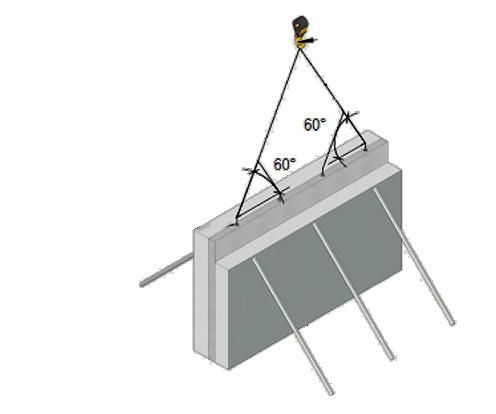 60°
60°