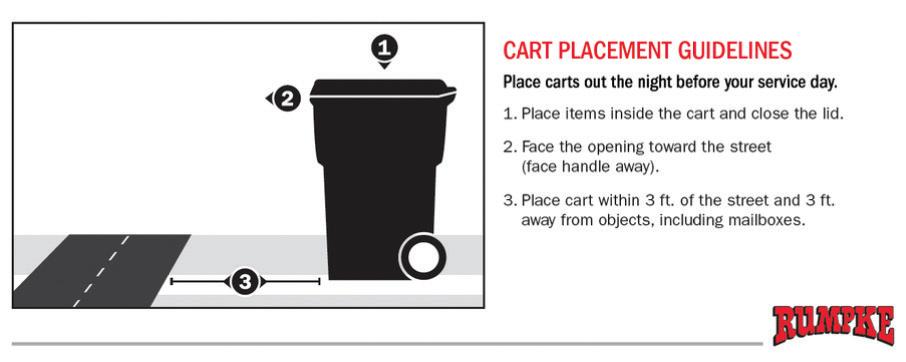 1

2

3

CART PLACEMENT GUIDELINES

Place carts out the night before your service day.

1. Place items inside the cart and close the lid.

2. Face the opening toward the street (face handle away).

3. Place cart within 3 ft. of the street and 3 ft. away from objects, including mailboxes.

RUMPKE