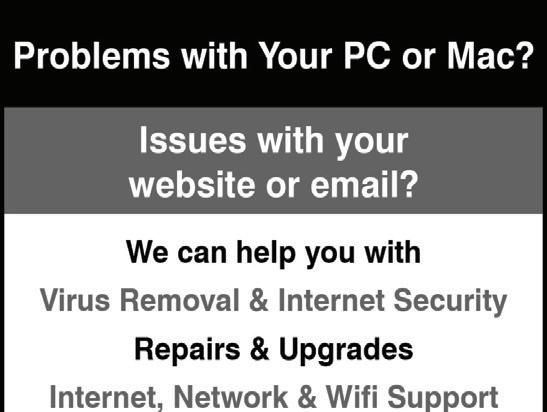 Problems with Your PC or Mac?

Issues with your website or email?

We can help you with

Virus Removal & Internet Security

Repairs & Upgrades

Internet, Network & Wifi Support