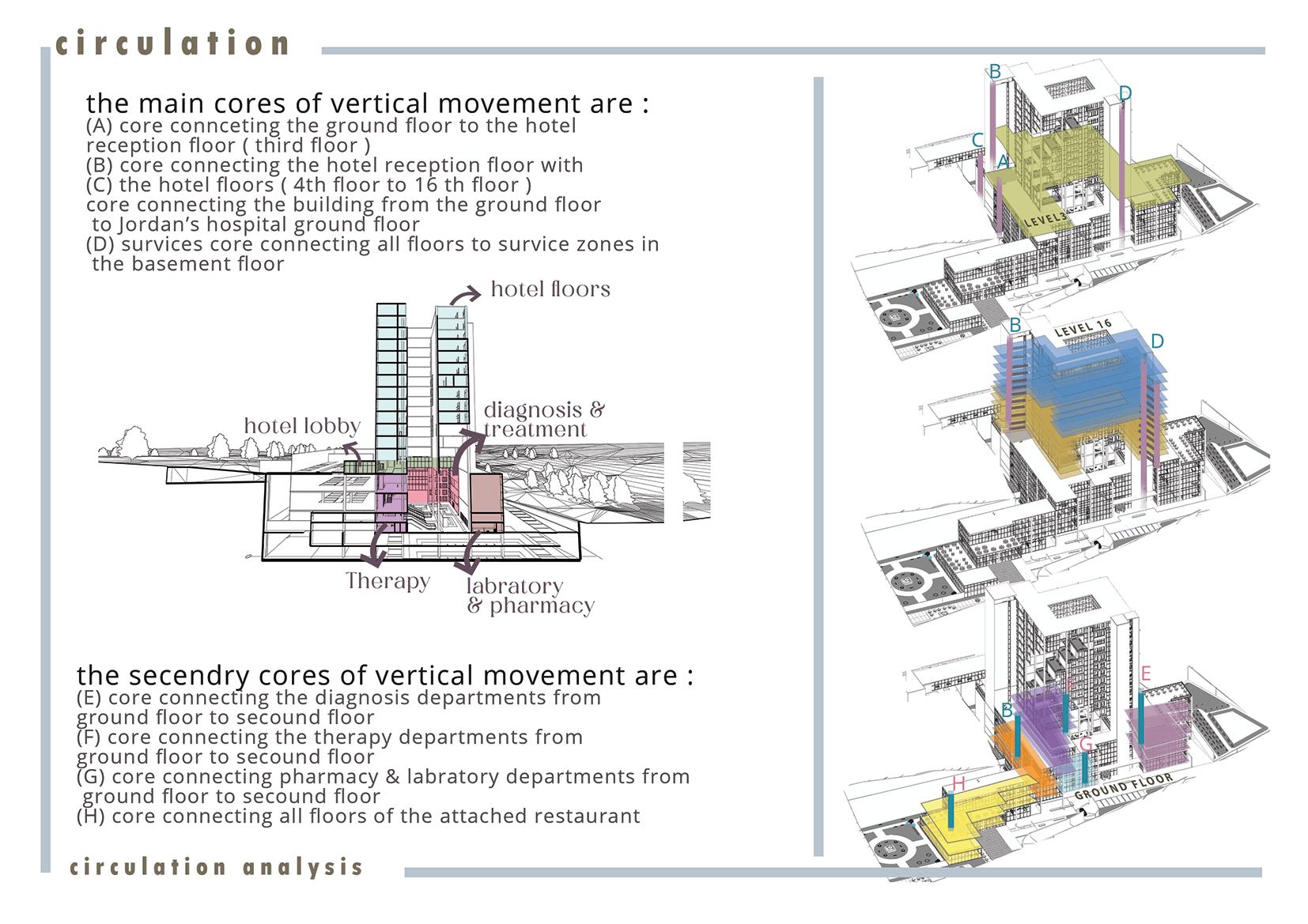 circulation

the main cores of vertical movement are :
(A) core connceting the ground floor to the hotel reception floor ( third floor )
(B) core connecting the hotel reception floor with
(C) the hotel floors ( 4th floor to 16 th floor )
core connecting the building from the ground floor
to Jordan's hospital ground floor
(D) survices core connecting all floors to survice zones in
the basement floor

hotel floors
hotel lobby
diagnosis & treatment
Therapy
labratory & pharmacy

the secendry cores of vertical movement are :
(E) core connecting the diagnosis departments from ground floor to secound floor
(F) core connecting the therapy departments from ground floor to secound floor
(G) core connecting pharmacy & labratory departments from ground floor to secound floor
(H) core connecting all floors of the attached restaurant

circulation analysis

B
D
C
A
LEVEL3
B
LEVEL 16
D
F
E
B
G
H
GROUND FLOOR