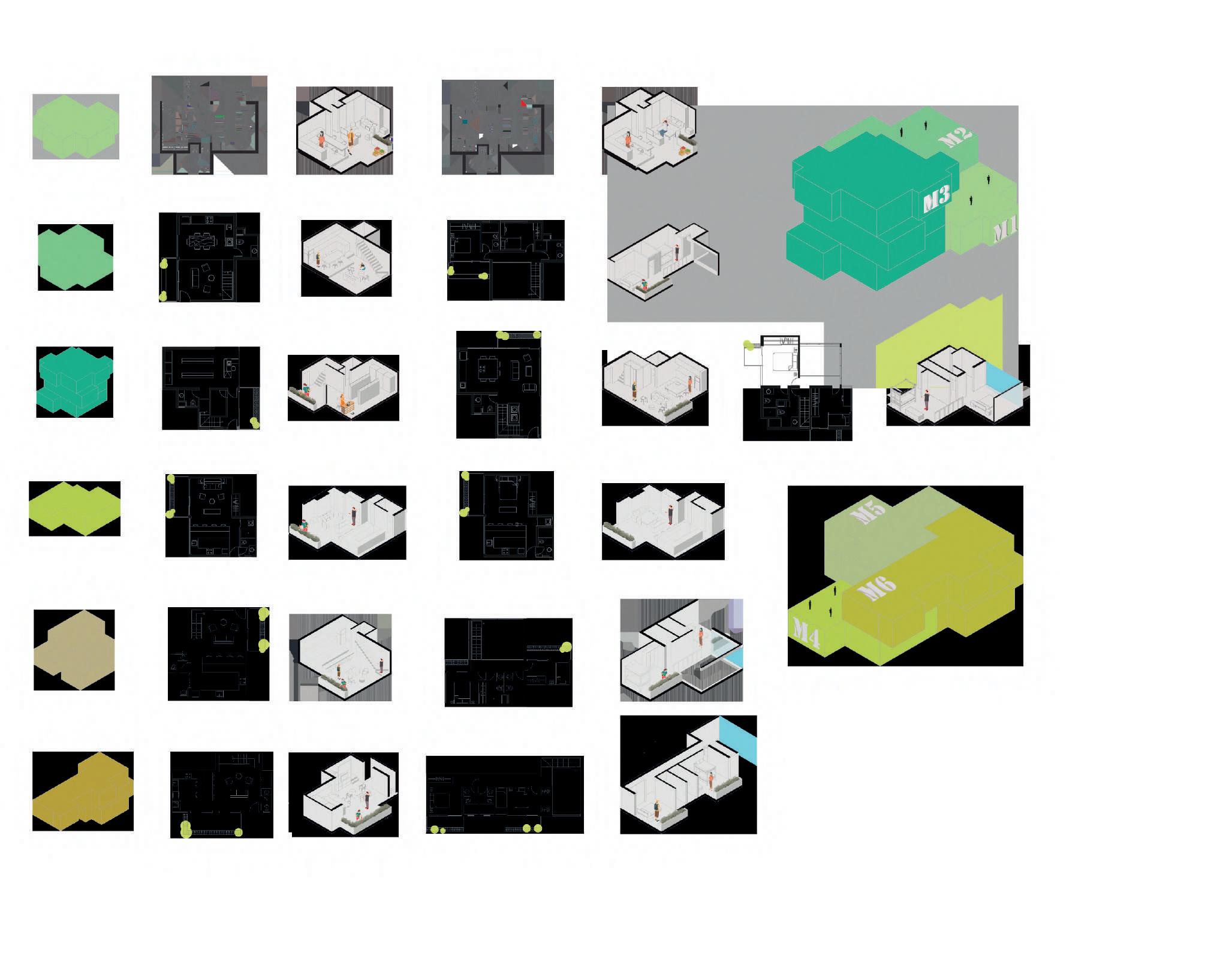 M2
M3
M1
M5
M6
M4