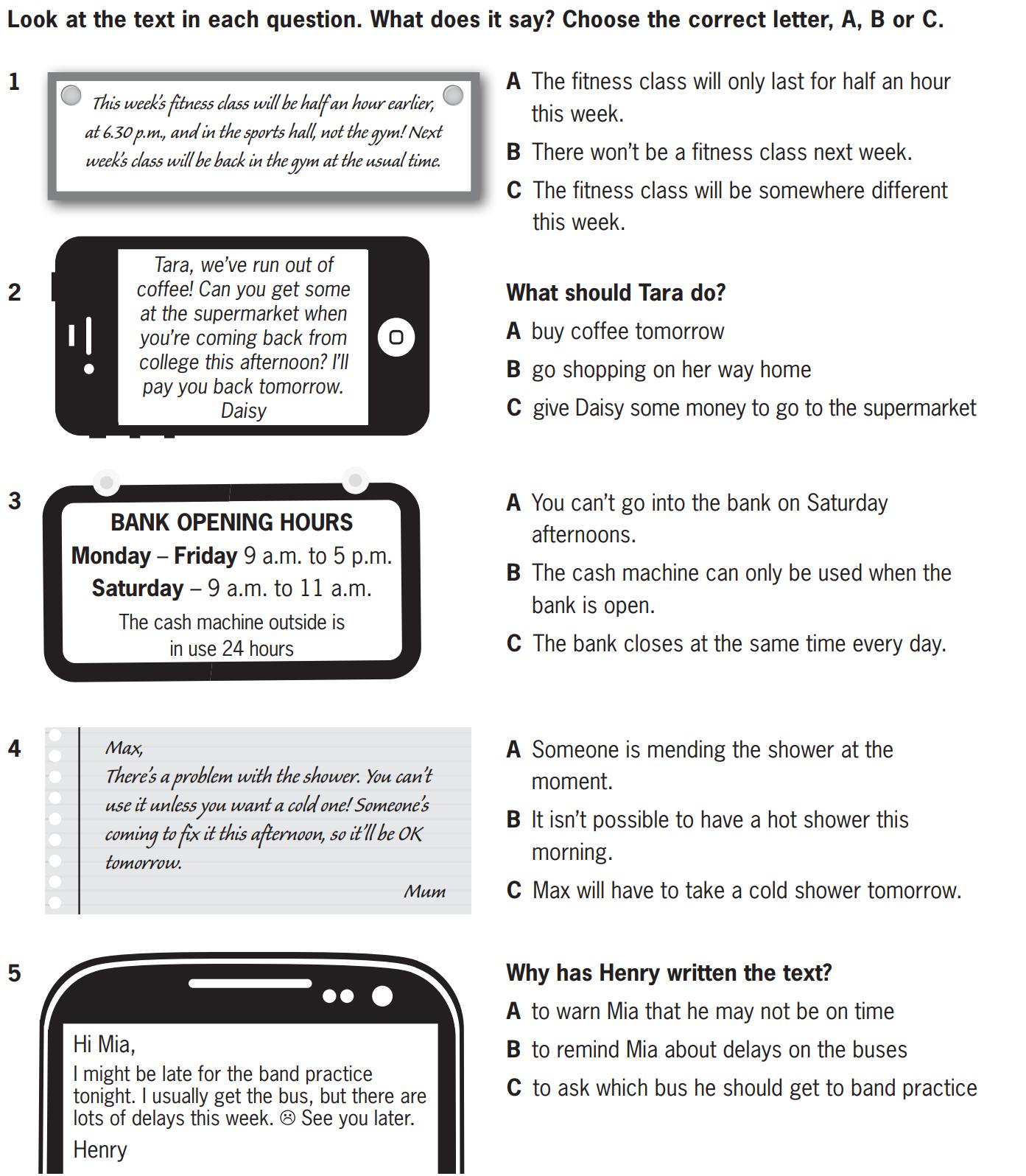 Look at the text in each question. What does it say? Choose the correct letter, A, B or C.

1

This week's fitness class will be half an hour earlier, at 6.30 p.m., and in the sports hall, not the gym! Next week's class will be back in the gym at the usual time.

A The fitness class will only last for half an hour this week.

B There won't be a fitness class next week.

C The fitness class will be somewhere different this week.

2

Tara, we've run out of coffee! Can you get some at the supermarket when you're coming back from college this afternoon? I'll pay you back tomorrow.
Daisy

What should Tara do?

A buy coffee tomorrow

B go shopping on her way home

C give Daisy some money to go to the supermarket

3

BANK OPENING HOURS
Monday – Friday 9 a.m. to 5 p.m.
Saturday – 9 a.m. to 11 a.m.
The cash machine outside is in use 24 hours

A You can't go into the bank on Saturday afternoons.

B The cash machine can only be used when the bank is open.

C The bank closes at the same time every day.

4

Max,
There's a problem with the shower. You can't use it unless you want a cold one! Someone's coming to fix it this afternoon, so it'll be OK tomorrow.
Mum

A Someone is mending the shower at the moment.

B It isn't possible to have a hot shower this morning.

C Max will have to take a cold shower tomorrow.

5

Hi Mia,
I might be late for the band practice tonight. I usually get the bus, but there are lots of delays this week. ☹ See you later.
Henry

Why has Henry written the text?

A to warn Mia that he may not be on time

B to remind Mia about delays on the buses

C to ask which bus he should get to band practice