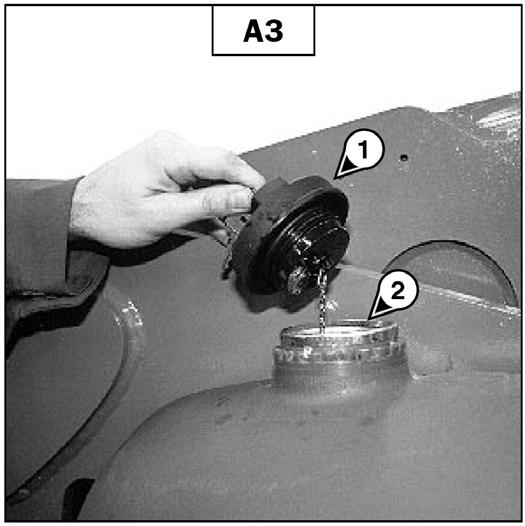 A3

1

2