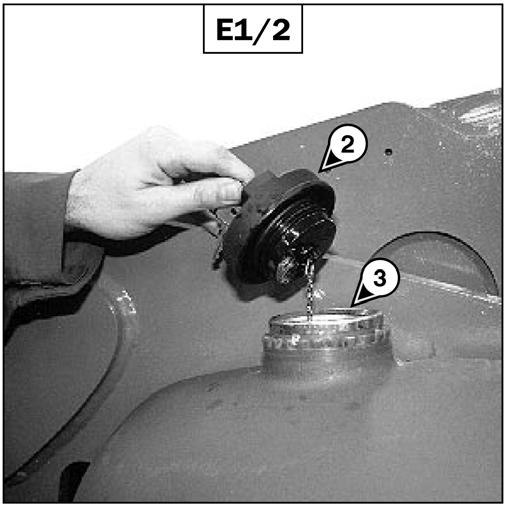 E1/2

2

3