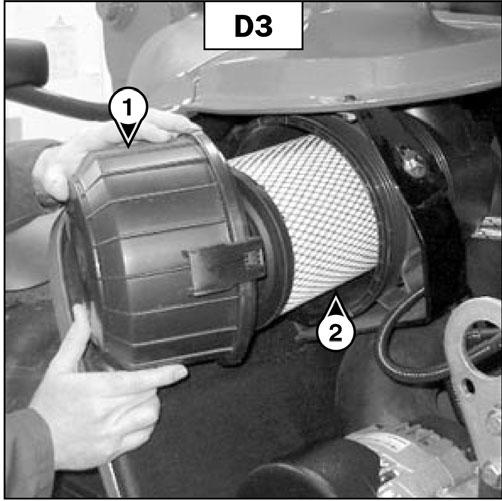 D3

1

2