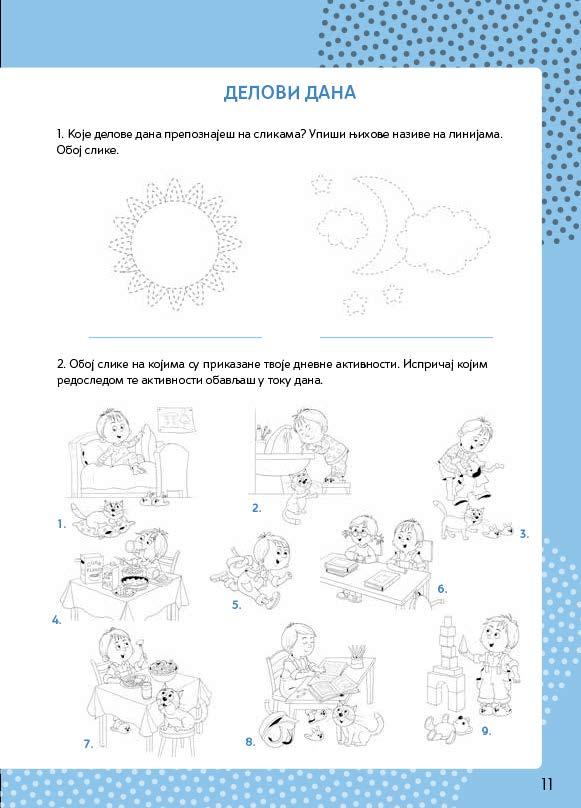 ДЕЛОВИ ДАНА

1. Које делове дана препознајеш на сликама? Упиши њихове називе на линијама. Обој слике.

2. Обој слике на којима су приказане твоје дневне активности. Испричај којим редоследом те активности обављаш у току дана.

1.

2.

3.

4.

5.

6.

7.

8.

9.

11