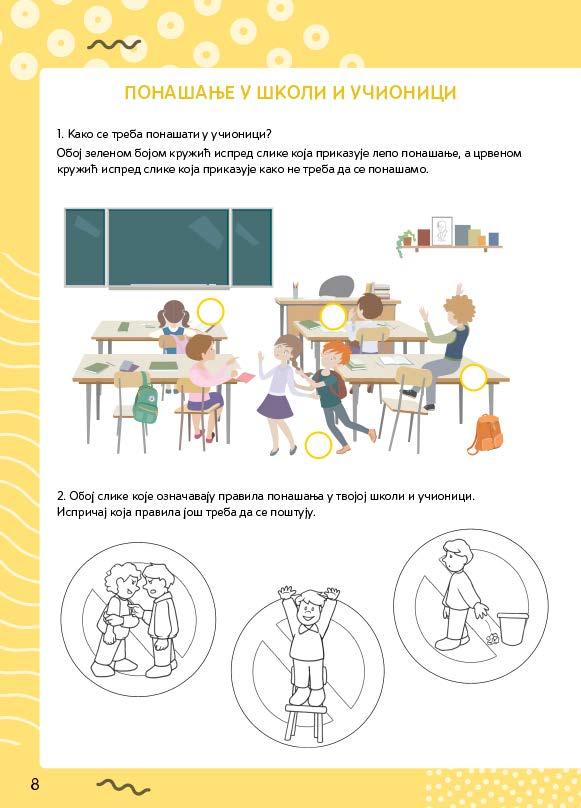 ПОНАШАЊЕ У ШКОЛИ И УЧИОНИЦИ

1. Како се треба понашати у учионици?
Обој зеленом бојом кружић испред слике која приказује лепо понашање, а црвеном кружић испред слике која приказује како не треба да се понашамо.

2. Обој слике које означавају правила понашања у твојој школи и учионици. Испричај која правила још треба да се поштују.

8