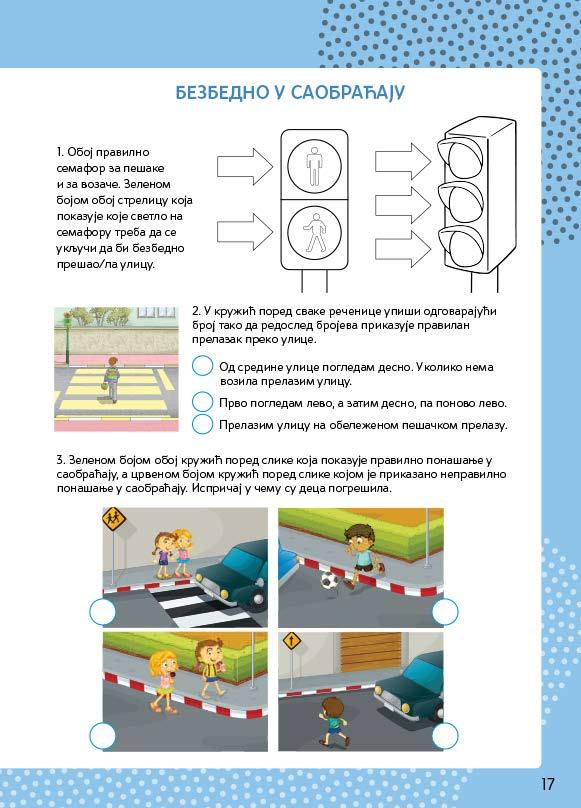 БЕЗБЕДНО У САОБРАЋАЈУ

1. Обој правилно семафор за пешаке и за возаче. Зеленом бојом обој стрелицу која показује које светло на семафору треба да се укључи да би безбедно прешао/ла улицу.

2. У кружић поред сваке реченице упиши одговарајући број тако да редослед бројева приказује правилан прелазак преко улице.

Од средине улице погледам десно. Уколико нема возила прелазим улицу.

Прво погледам лево, а затим десно, па поново лево.

Прелазим улицу на обележеном пешачком прелазу.

3. Зеленом бојом обој кружић поред слике која показује правилно понашање у саобраћају, а црвеном бојом кружић поред слике којом је приказано неправилно понашање у саобраћају. Испричај у чему су деца погрешила.

17