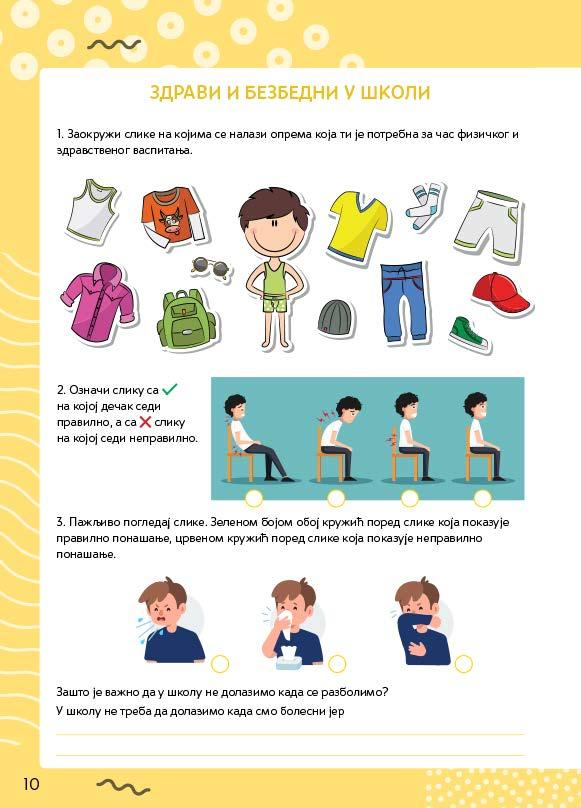 ЗДРАВИ И БЕЗБЕДНИ У ШКОЛИ

1. Заокружи слике на којима се налази опрема која ти је потребна за час физичког и здравственог васпитања.

2. Означи слику са ✓ на којој дечак седи правилно, а са ✗ слику на којој седи неправилно.

3. Пажљиво погледај слике. Зеленом бојом обој кружић поред слике која показује правилно понашање, црвеном кружић поред слике која показује неправилно понашање.

Зашто је важно да у школу не долазимо када се разболимо?
У школу не треба да долазимо када смо болесни јер

10