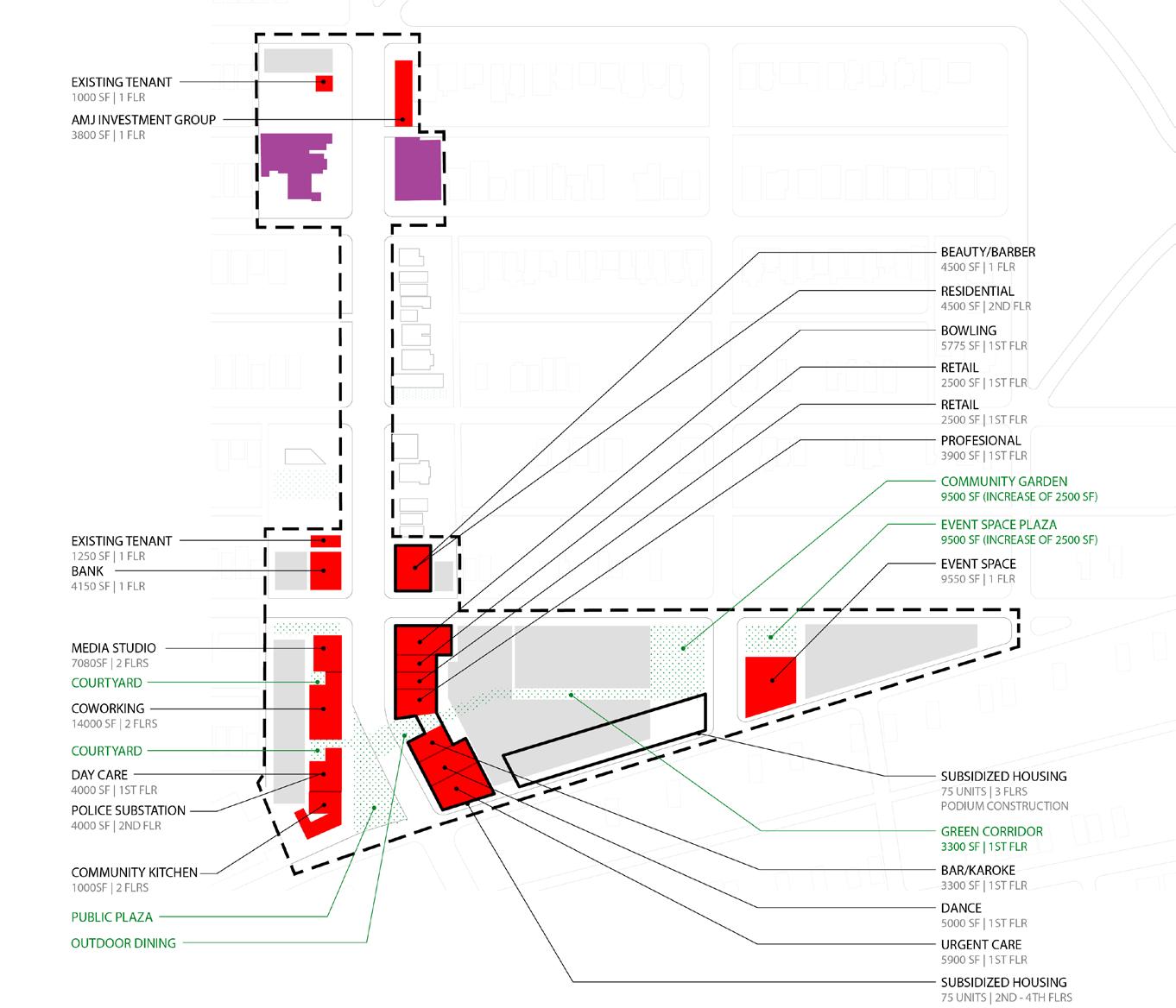 EXISTING TENANT
1000 SF | 1 FLR

AMJ INVESTMENT GROUP
3800 SF | 1 FLR

EXISTING TENANT
1250 SF | 1 FLR

BANK
4150 SF | 1 FLR

MEDIA STUDIO
7080SF | 2 FLRS

COURTYARD

COWORKING
14000 SF | 2 FLRS

COURTYARD

DAY CARE
4000 SF | 1ST FLR

POLICE SUBSTATION
4000 SF | 2ND FLR

COMMUNITY KITCHEN
1000SF | 2 FLRS

PUBLIC PLAZA

OUTDOOR DINING

BEAUTY/BARBER
4500 SF | 1 FLR

RESIDENTIAL
4500 SF | 2ND FLR

BOWLING
5775 SF | 1ST FLR

RETAIL
2500 SF | 1ST FLR

RETAIL
2500 SF | 1ST FLR

PROFESIONAL
3900 SF | 1ST FLR

COMMUNITY GARDEN
9500 SF (INCREASE OF 2500 SF)

EVENT SPACE PLAZA
9500 SF (INCREASE OF 2500 SF)

EVENT SPACE
9550 SF | 1 FLR

SUBSIDIZED HOUSING
75 UNITS | 3 FLRS
PODIUM CONSTRUCTION

GREEN CORRIDOR
3300 SF | 1ST FLR

BAR/KAROKE
3300 SF | 1ST FLR

DANCE
5000 SF | 1ST FLR

URGENT CARE
5900 SF | 1ST FLR

SUBSIDIZED HOUSING
75 UNITS | 2ND - 4TH FLRS