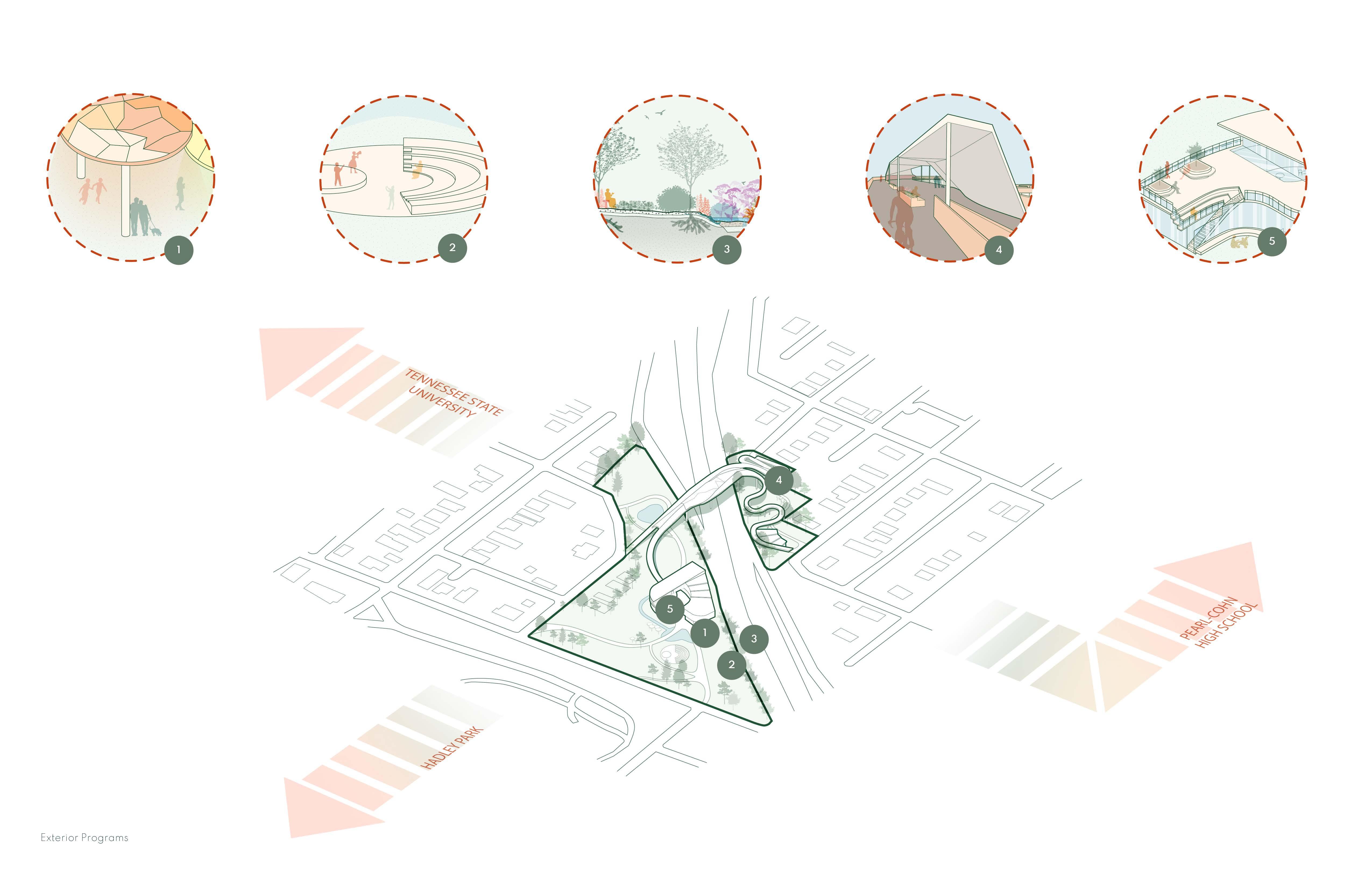 1

2

3

4

5

TENNESSEE STATE UNIVERSITY

4

5

1

3

2

PEARL-COHN HIGH SCHOOL

HADLEY PARK

Exterior Programs