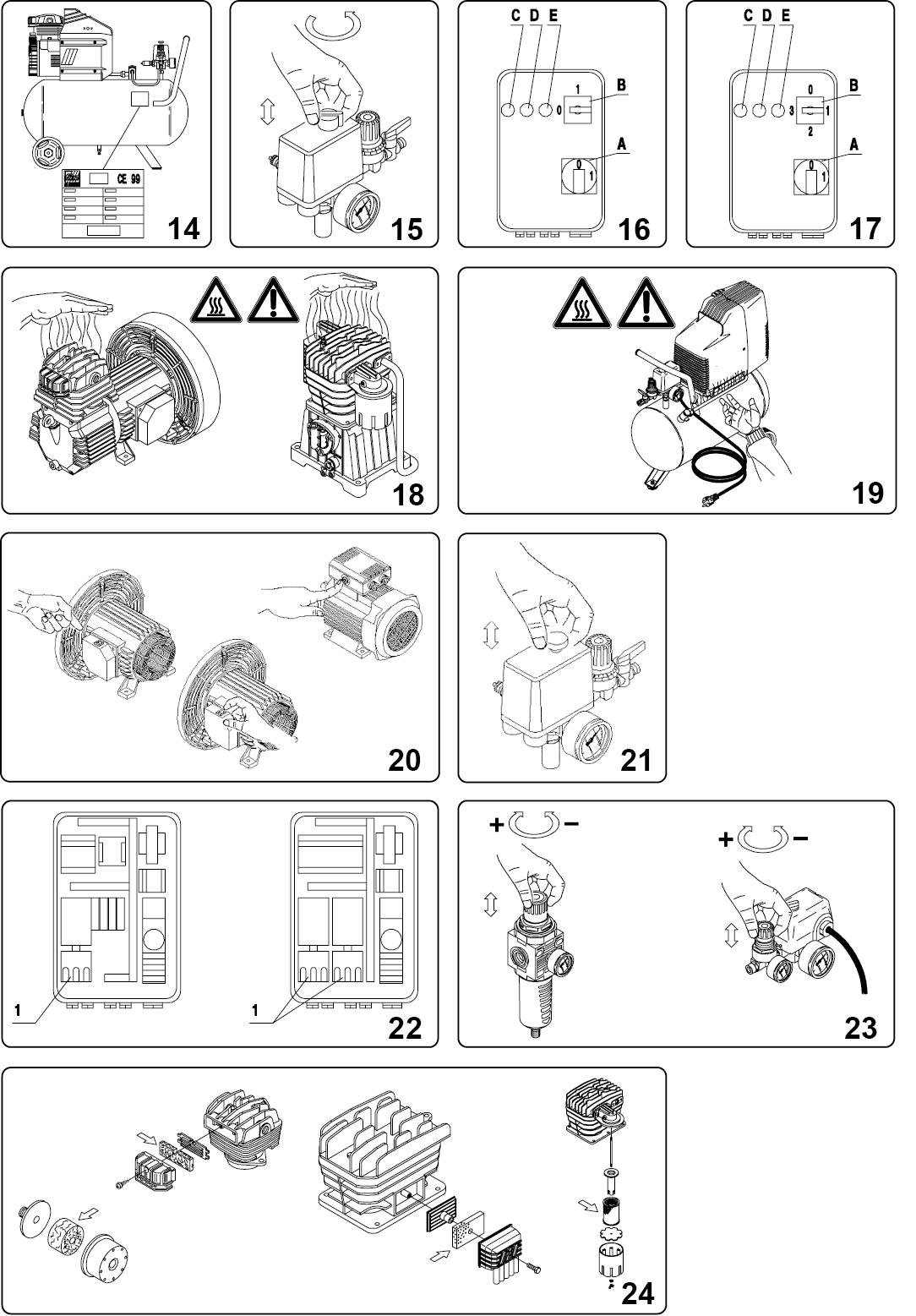 CE 99

14

15

C D E

1

B

0

A

0

1

16

C D E

0

B

3

1

2

A

0

1

17

18

19

20

21

1

1

22

+ −

+ −

23

24