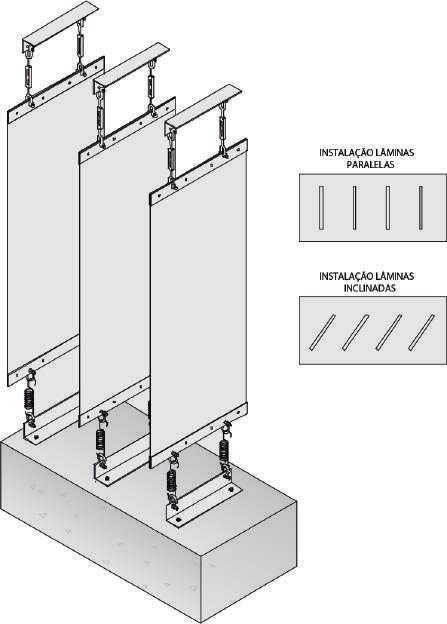 INSTALAÇÃO LÂMINAS PARALELAS

INSTALAÇÃO LÂMINAS INCLINADAS