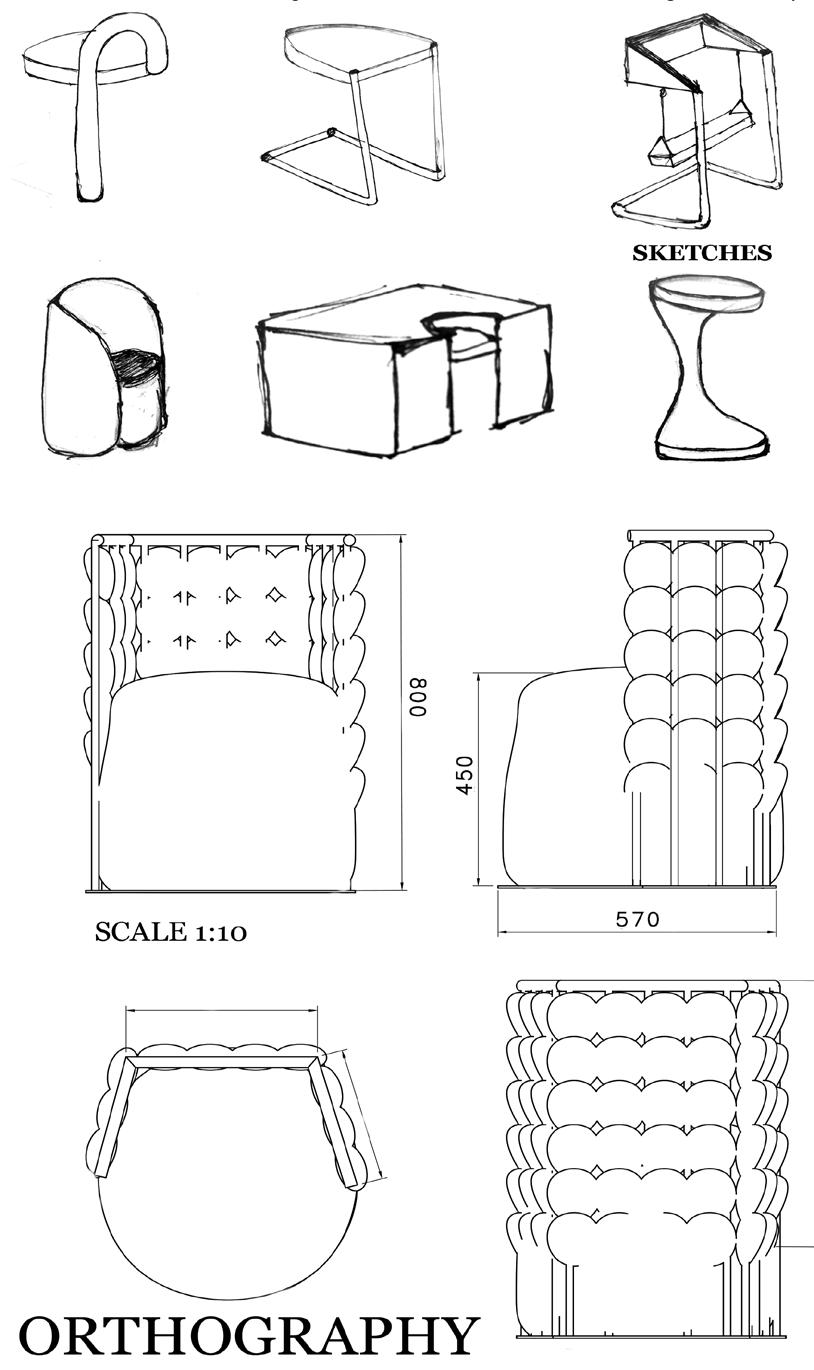 SKETCHES

800

450

570

SCALE 1:10

ORTHOGRAPHY