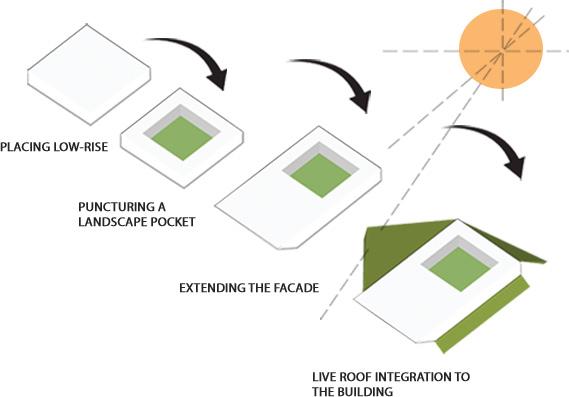 PLACING LOW-RISE

PUNCTURING A LANDSCAPE POCKET

EXTENDING THE FACADE

LIVE ROOF INTEGRATION TO THE BUILDING