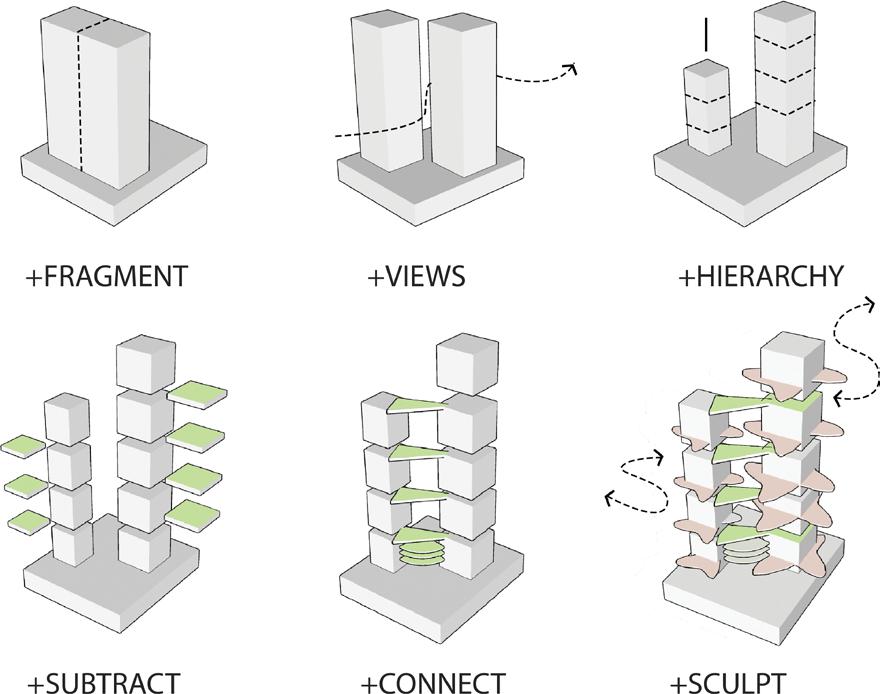 +FRAGMENT

+VIEWS

+HIERARCHY

+SUBTRACT

+CONNECT

+SCULPT