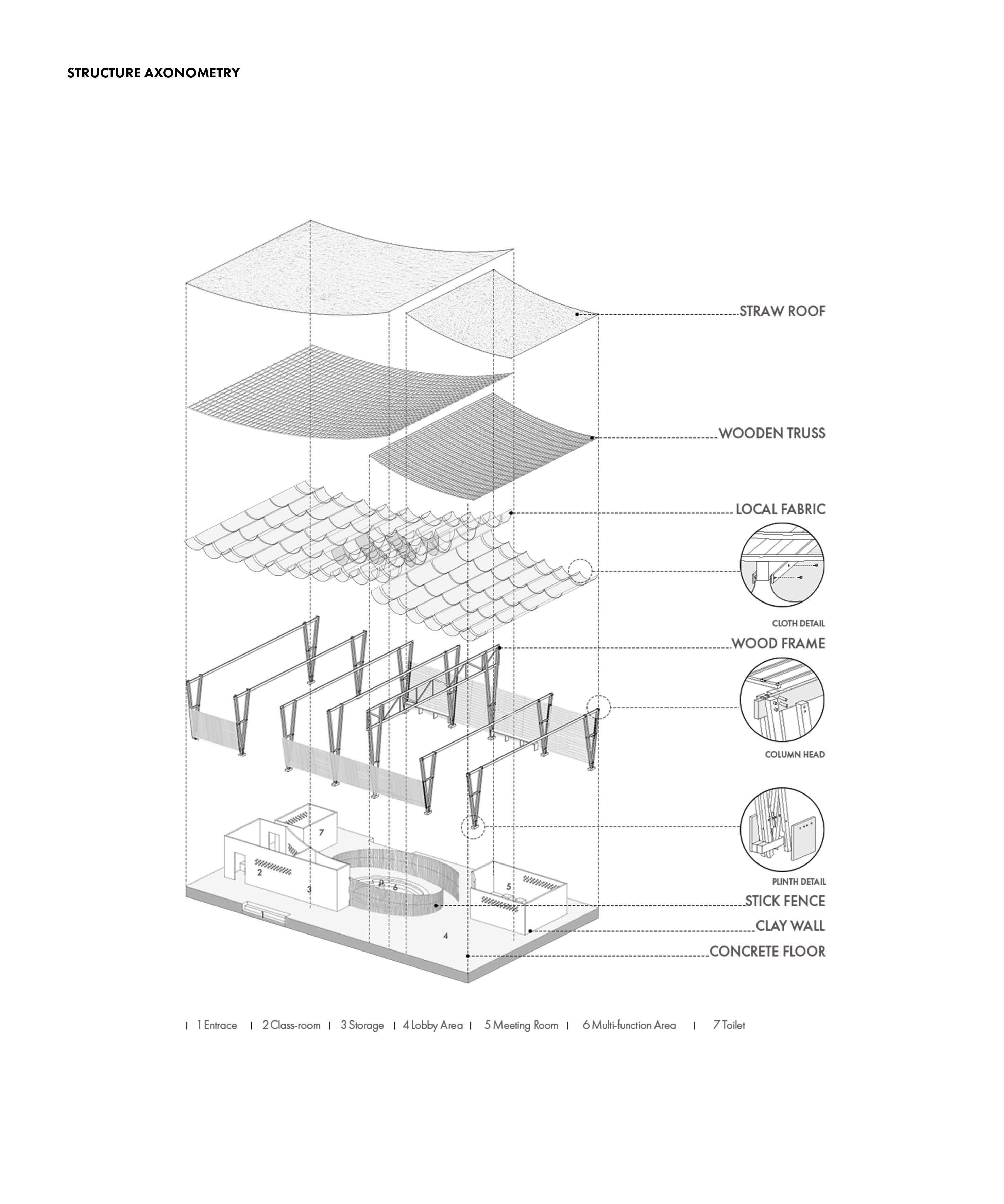 STRUCTURE AXONOMETRY

STRAW ROOF

WOODEN TRUSS

LOCAL FABRIC

CLOTH DETAIL

WOOD FRAME

COLUMN HEAD

PLINTH DETAIL

STICK FENCE

CLAY WALL

CONCRETE FLOOR

7

2

3

6

5

1

4

| 1 Entrace | 2 Class-room | 3 Storage | 4 Lobby Area | 5 Meeting Room | 6 Multi-function Area | 7 Toilet