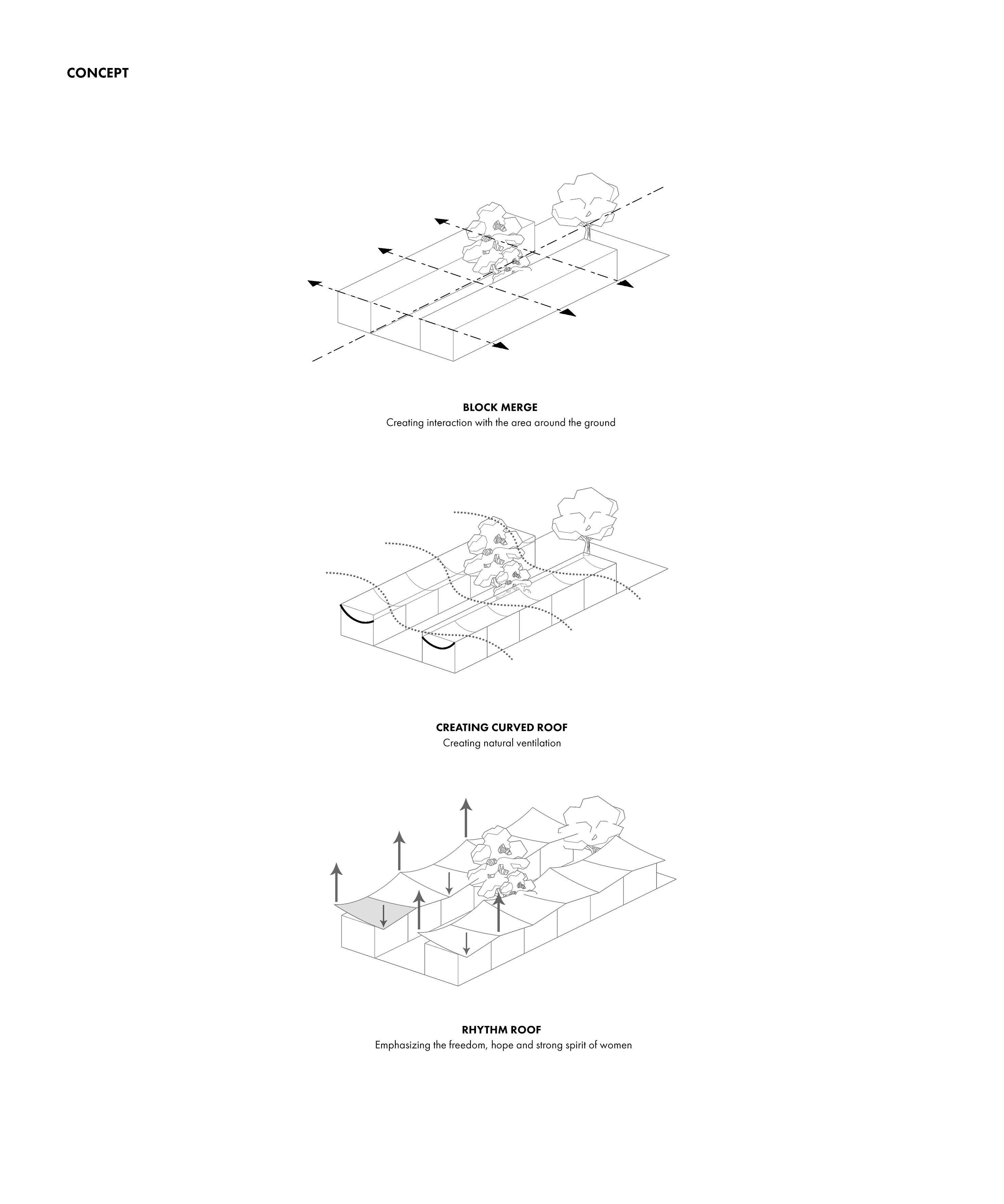 CONCEPT

BLOCK MERGE
Creating interaction with the area around the ground

CREATING CURVED ROOF
Creating natural ventilation

RHYTHM ROOF
Emphasizing the freedom, hope and strong spirit of women