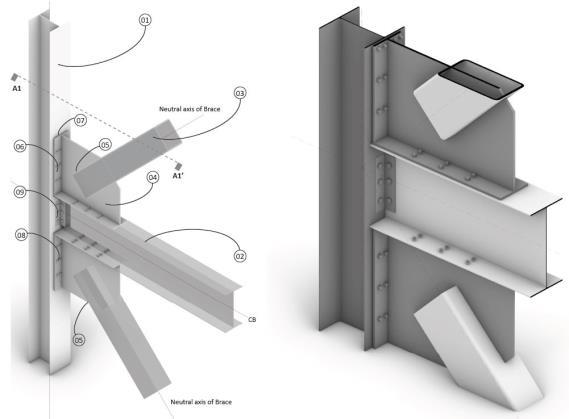 01

A1

03

Neutral axis of Brace

07

06

05

A1'

04

09

08

02

CB

05

Neutral axis of Brace