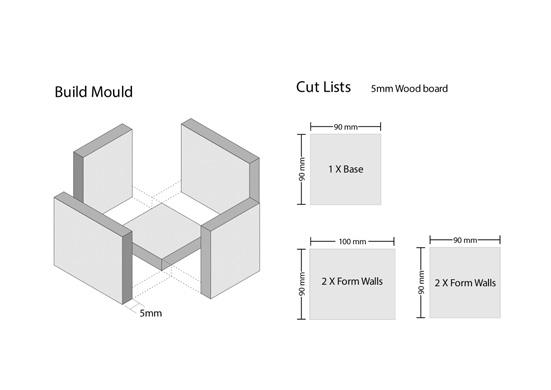 Build Mould

5mm

Cut Lists 5mm Wood board

90 mm
90 mm
1 X Base

100 mm
90 mm
2 X Form Walls

90 mm
90 mm
2 X Form Walls