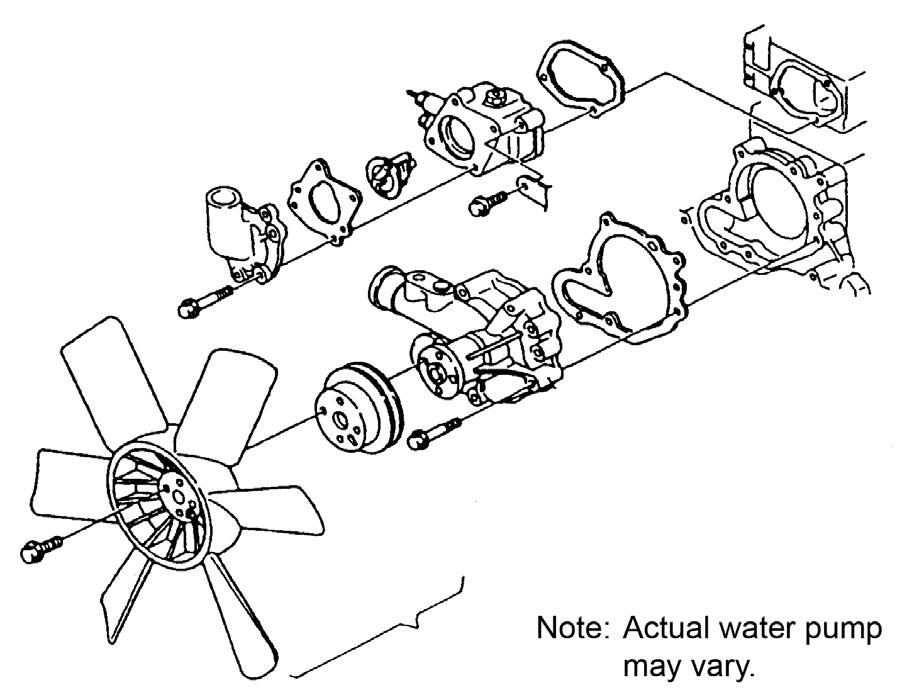 Note: Actual water pump may vary.