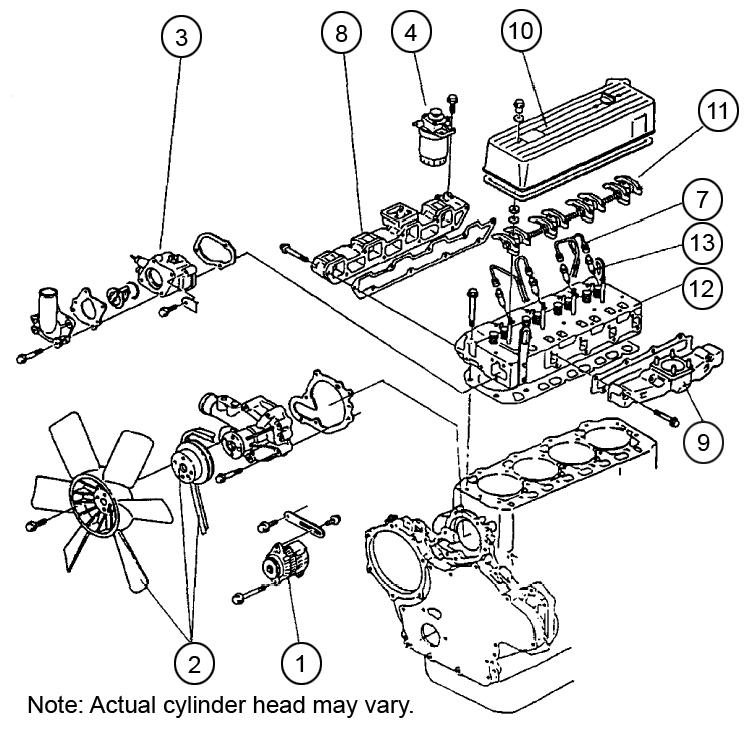 3
8
4
10
11
7
13
12
9
2
1
Note: Actual cylinder head may vary.