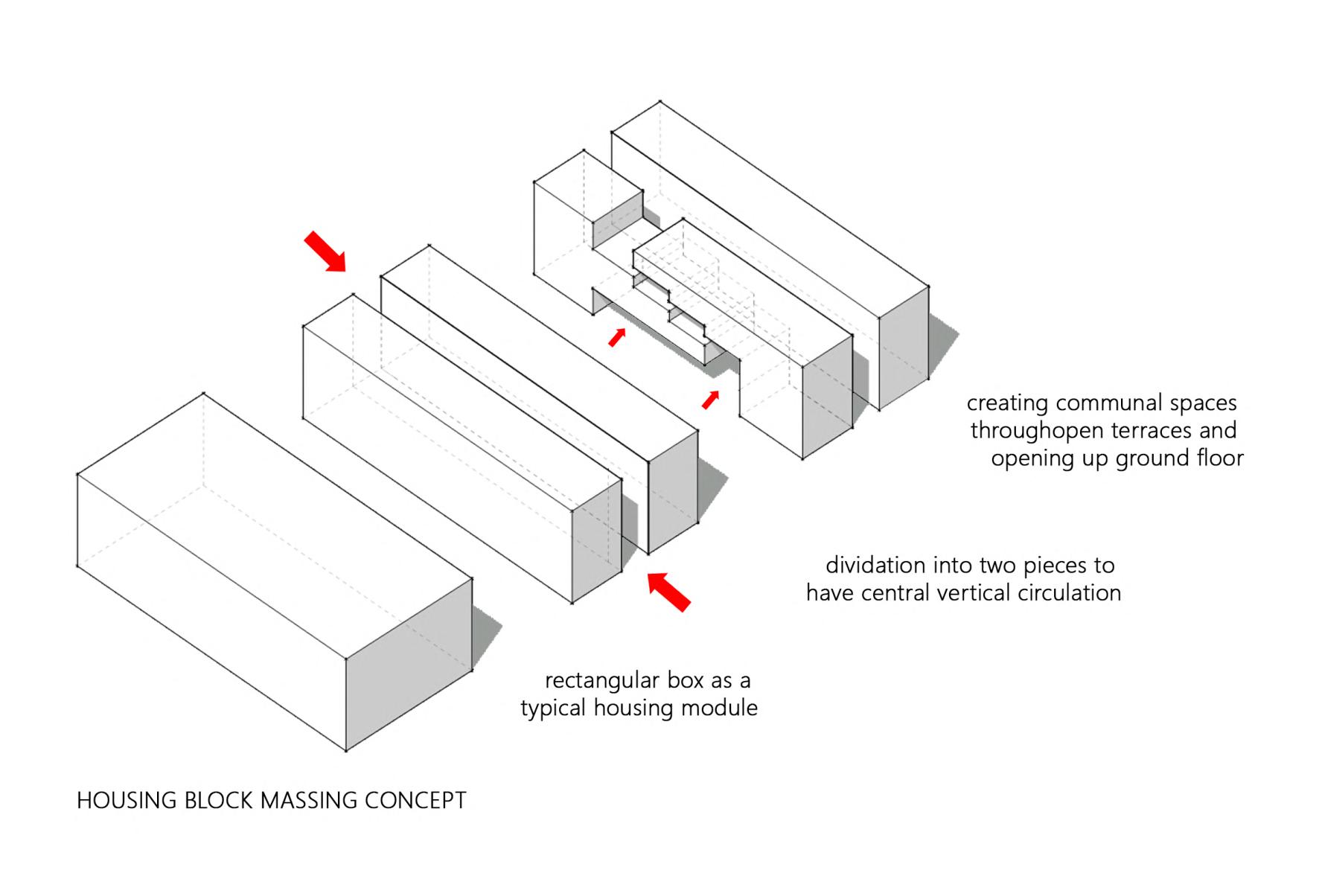 creating communal spaces throughopen terraces and opening up ground floor

dividation into two pieces to have central vertical circulation

rectangular box as a typical housing module

HOUSING BLOCK MASSING CONCEPT