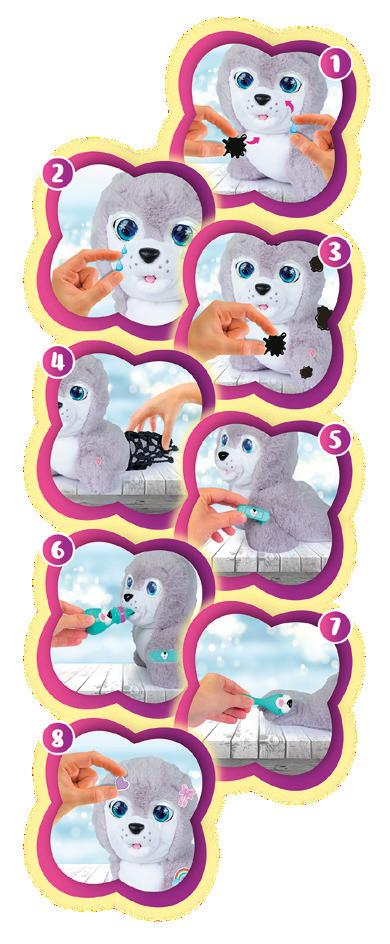 1
2
3
4
5
6
7
8