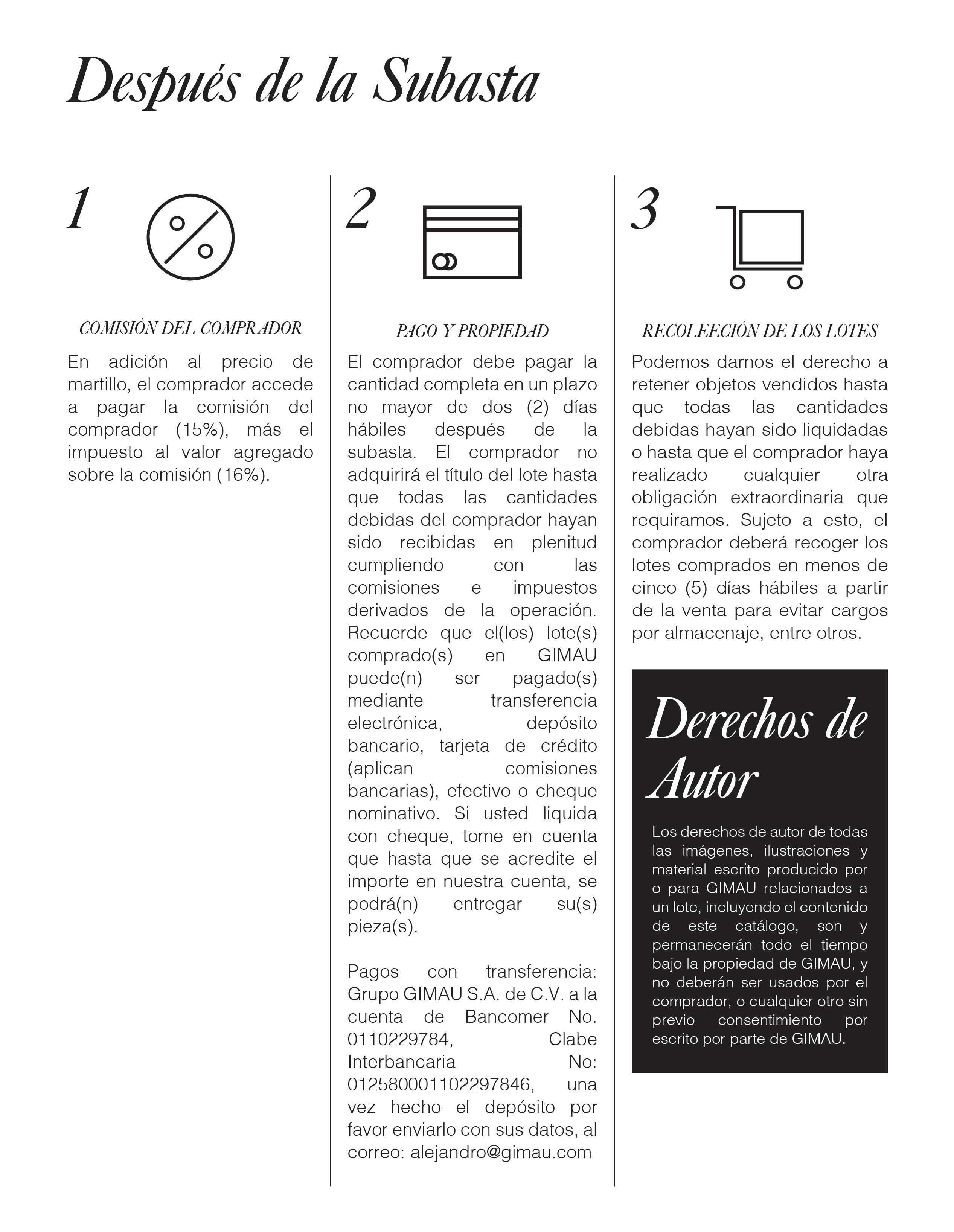 Después de la Subasta

1

COMISIÓN DEL COMPRADOR

En adición al precio de martillo, el comprador accede a pagar la comisión del comprador (15%), más el impuesto al valor agregado sobre la comisión (16%).

2

PAGO Y PROPIEDAD

El comprador debe pagar la cantidad completa en un plazo no mayor de dos (2) días hábiles después de la subasta. El comprador no adquirirá el título del lote hasta que todas las cantidades debidas del comprador hayan sido recibidas en plenitud cumpliendo con las comisiones e impuestos derivados de la operación. Recuerde que el(los) lote(s) comprado(s) en GIMAU puede(n) ser pagado(s) mediante transferencia electrónica, depósito bancario, tarjeta de crédito (aplican comisiones bancarias), efectivo o cheque nominativo. Si usted liquida con cheque, tome en cuenta que hasta que se acredite el importe en nuestra cuenta, se podrá(n) entregar su(s) pieza(s).

Pagos con transferencia: Grupo GIMAU S.A. de C.V. a la cuenta de Bancomer No. 0110229784, Clabe Interbancaria No: 012580001102297846, una vez hecho el depósito por favor enviarlo con sus datos, al correo: alejandro@gimau.com

3

RECOLEECIÓN DE LOS LOTES

Podemos darnos el derecho a retener objetos vendidos hasta que todas las cantidades debidas hayan sido liquidadas o hasta que el comprador haya realizado cualquier otra obligación extraordinaria que requiramos. Sujeto a esto, el comprador deberá recoger los lotes comprados en menos de cinco (5) días hábiles a partir de la venta para evitar cargos por almacenaje, entre otros.

Derechos de Autor

Los derechos de autor de todas las imágenes, ilustraciones y material escrito producido por o para GIMAU relacionados a un lote, incluyendo el contenido de este catálogo, son y permanecerán todo el tiempo bajo la propiedad de GIMAU, y no deberán ser usados por el comprador, o cualquier otro sin previo consentimiento por escrito por parte de GIMAU.