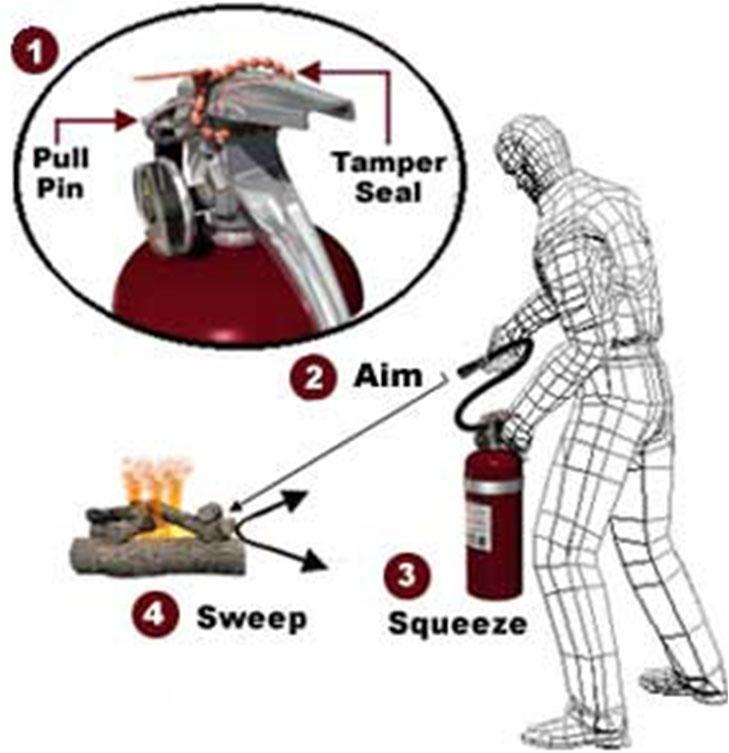 1

Pull Pin

Tamper Seal

2 Aim

3 Squeeze

4 Sweep