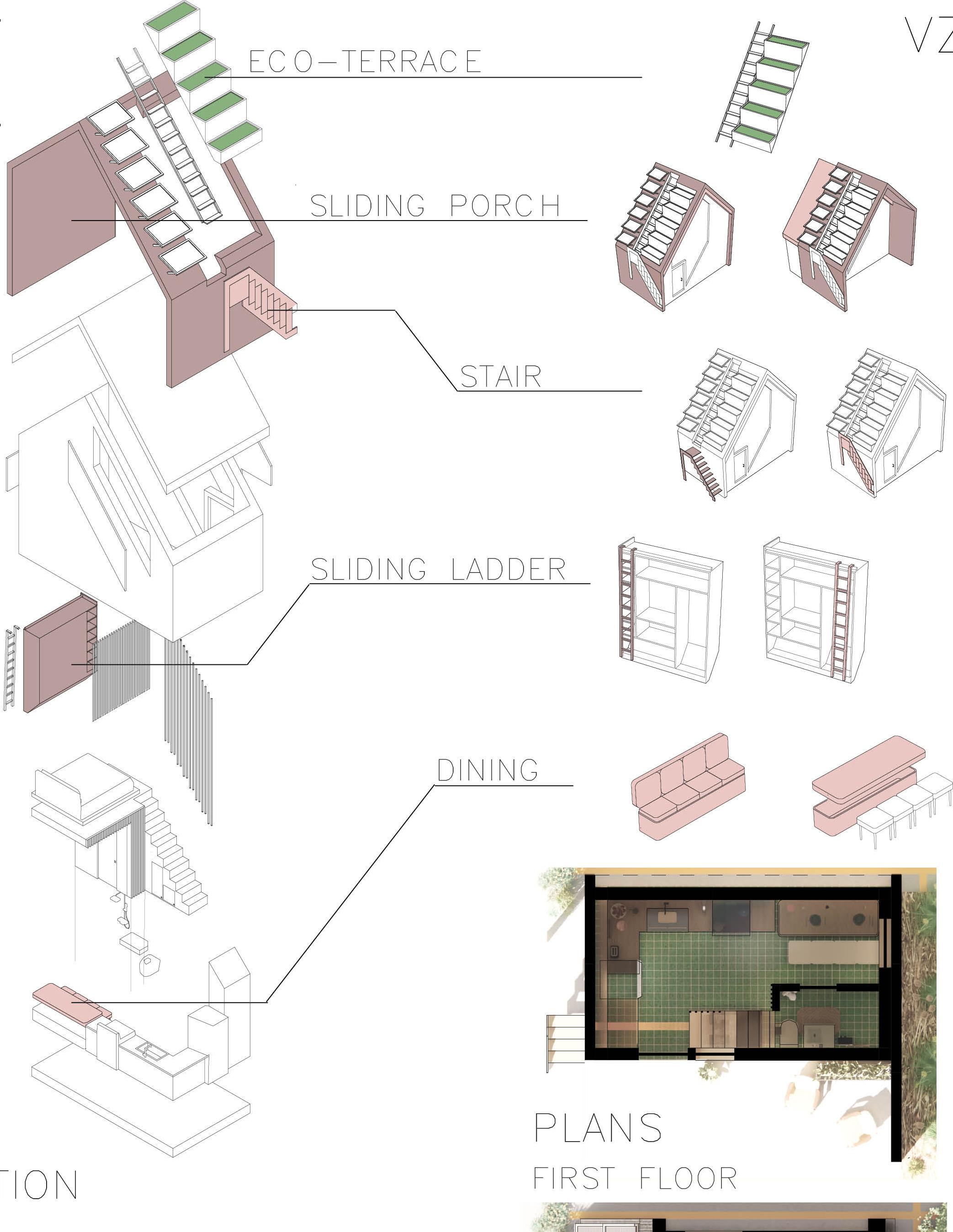 VZ

ECO-TERRACE

SLIDING PORCH

STAIR

SLIDING LADDER

DINING

PLANS

FIRST FLOOR

TION